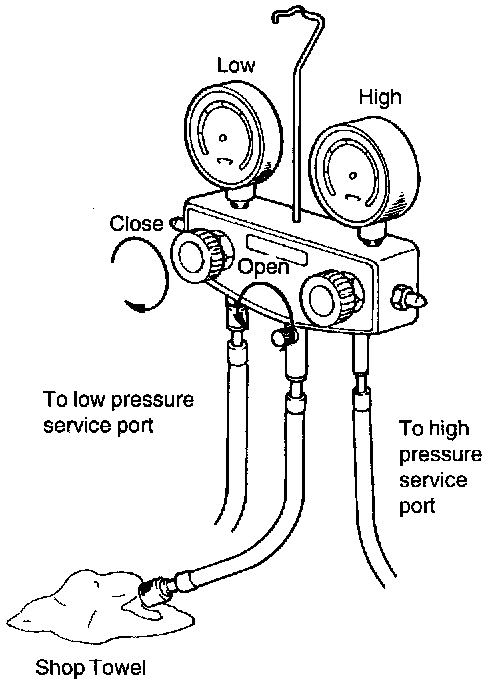 Low

High

Close

Open

To low pressure service port

To high pressure service port

Shop Towel