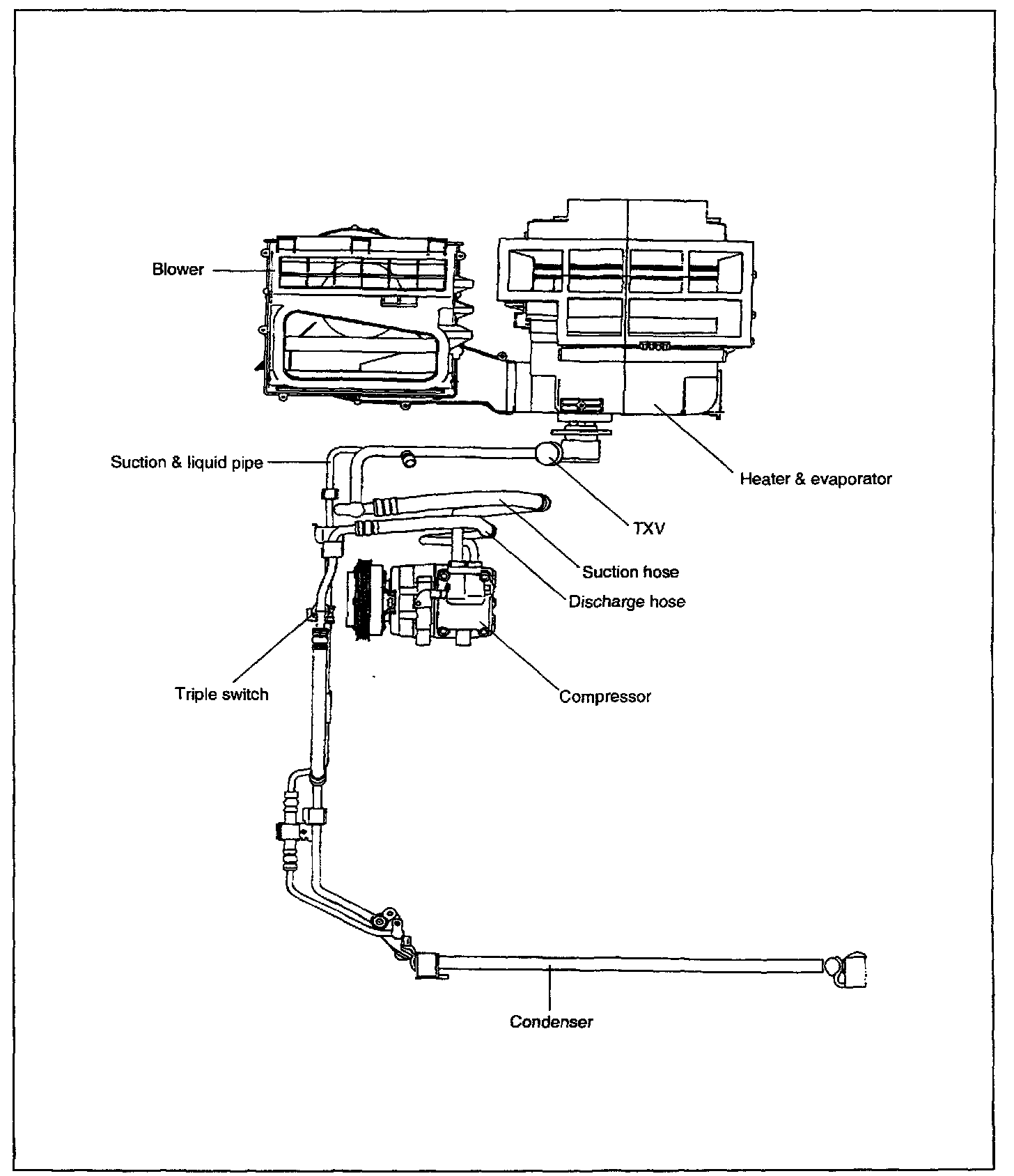 Blower

Suction & liquid pipe

Heater & evaporator

TXV

Suction hose

Discharge hose

Triple switch

Compressor

Condenser