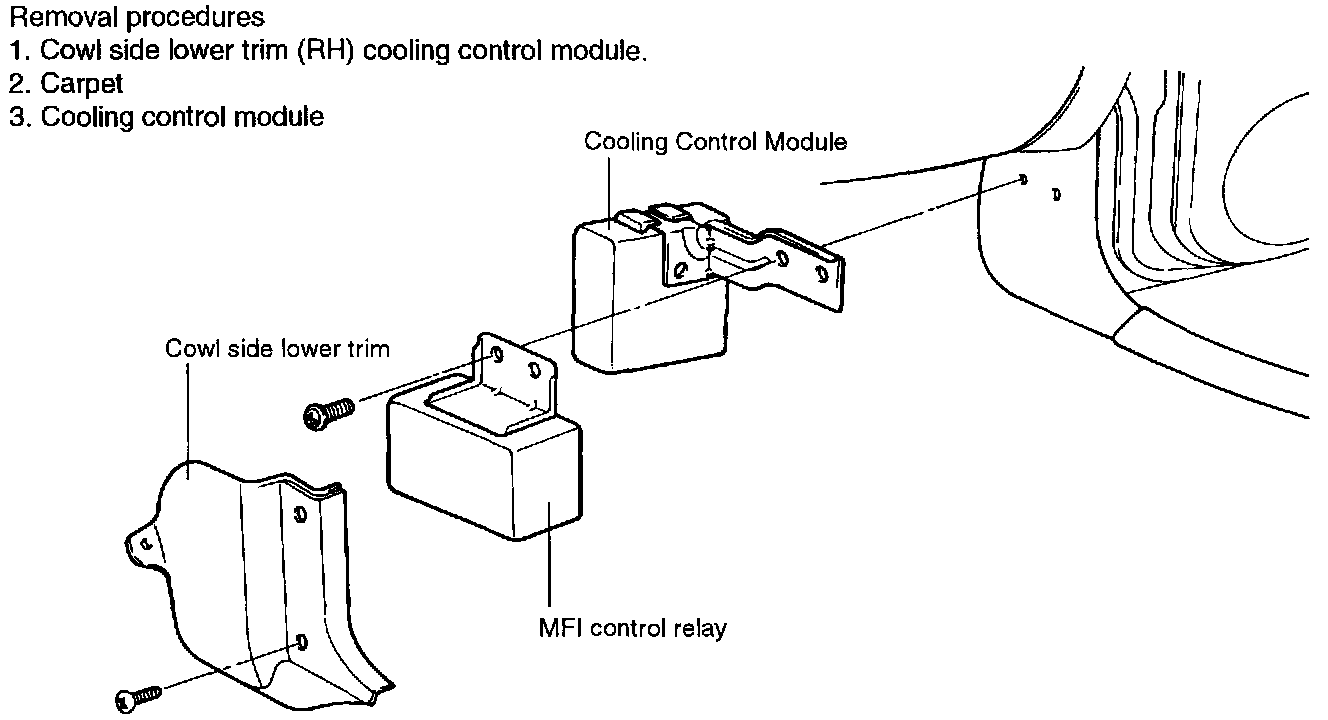 Removal procedures
1. Cowl side lower trim (RH) cooling control module.
2. Carpet
3. Cooling control module

Cooling Control Module

Cowl side lower trim

MFI control relay