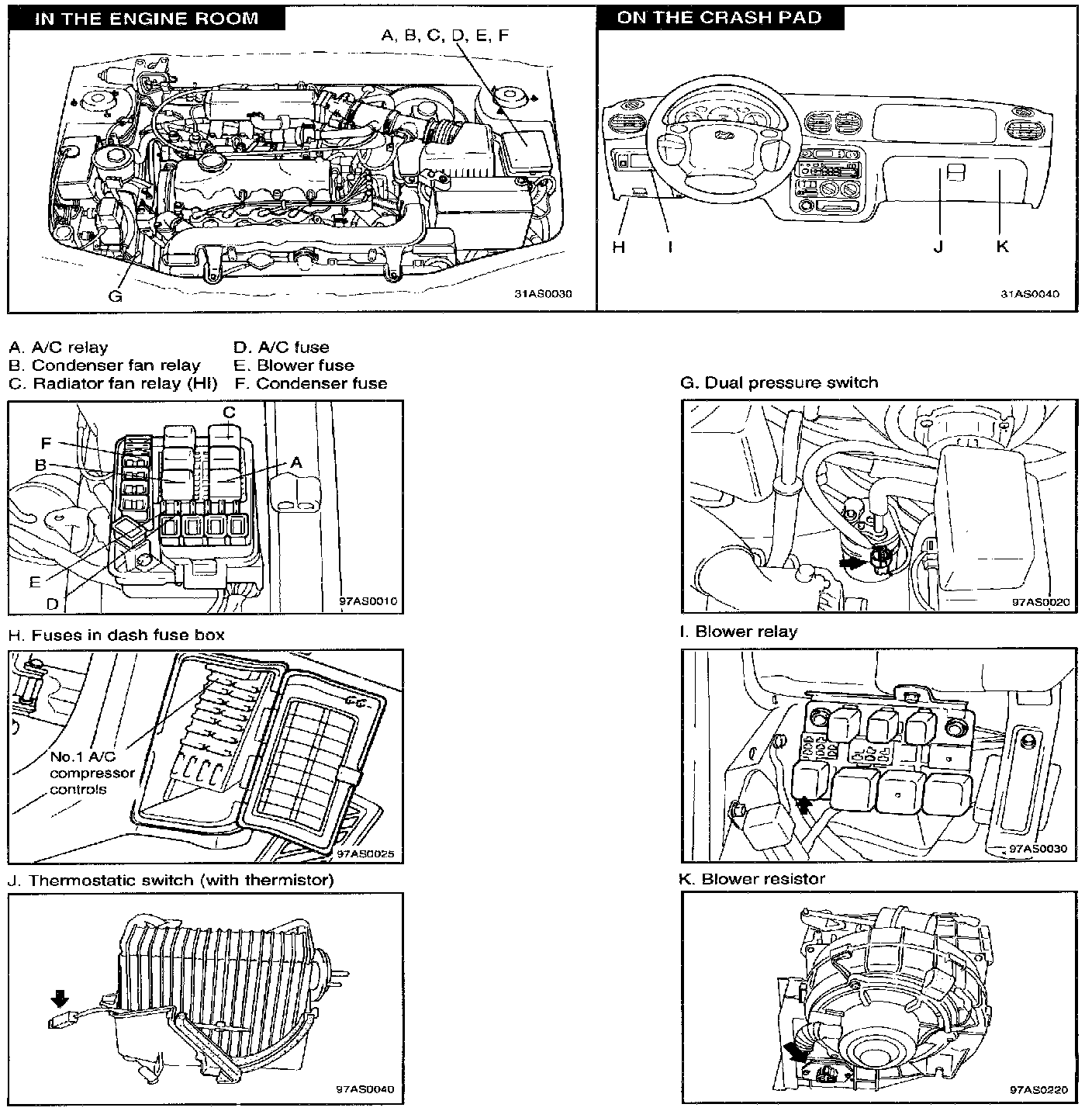 IN THE ENGINE ROOM

A, B, C, D, E, F

G

31AS0030

ON THE CRASH PAD

H I J K

31AS0040

A. A/C relay
B. Condenser fan relay
C. Radiator fan relay (HI)

D. A/C fuse
E. Blower fuse
F. Condenser fuse

C
F
B
A
E
D

97AS0010

G. Dual pressure switch

97AS0020

H. Fuses in dash fuse box

No.1 A/C compressor controls

97AS0025

I. Blower relay

97AS0030

J. Thermostatic switch (with thermistor)

97AS0040

K. Blower resistor

97AS0220