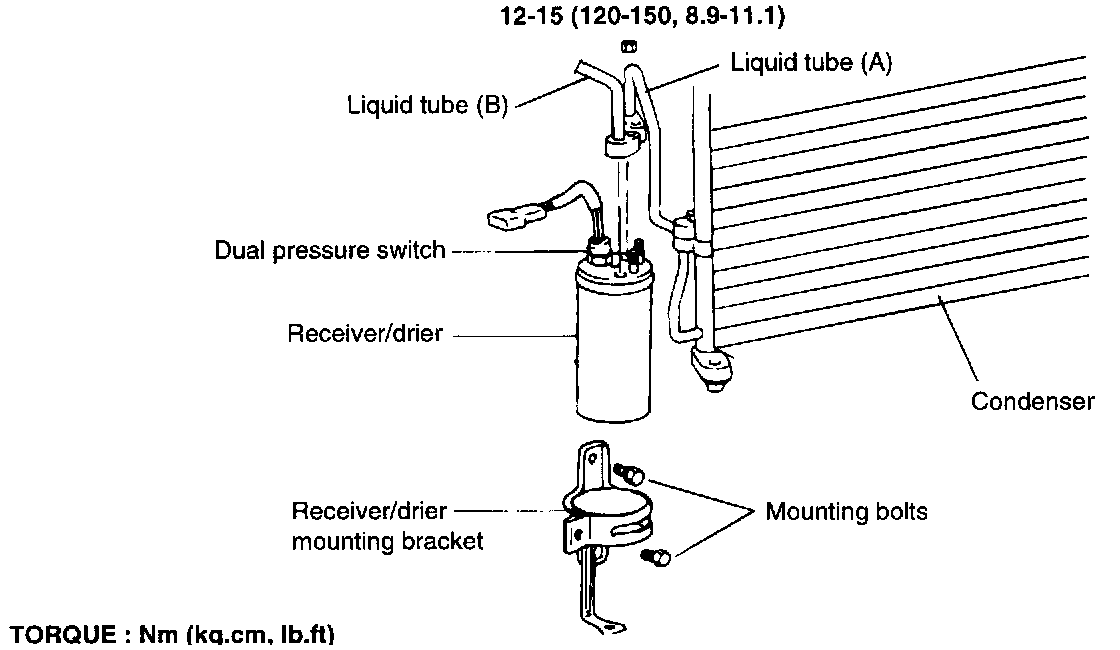 12-15 (120-150, 8.9-11.1)

Liquid tube (A)

Liquid tube (B)

Dual pressure switch

Receiver/drier

Condenser

Receiver/drier mounting bracket

Mounting bolts

TORQUE : Nm (kg.cm, lb.ft)