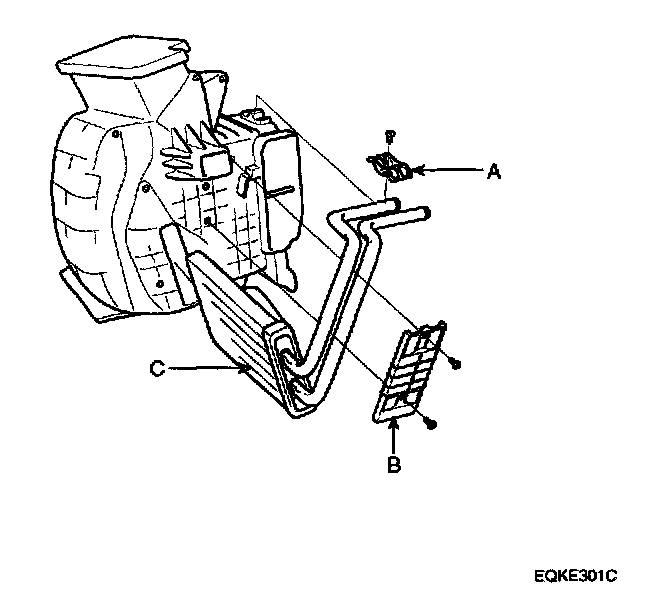 A

C

B

EQKE301C