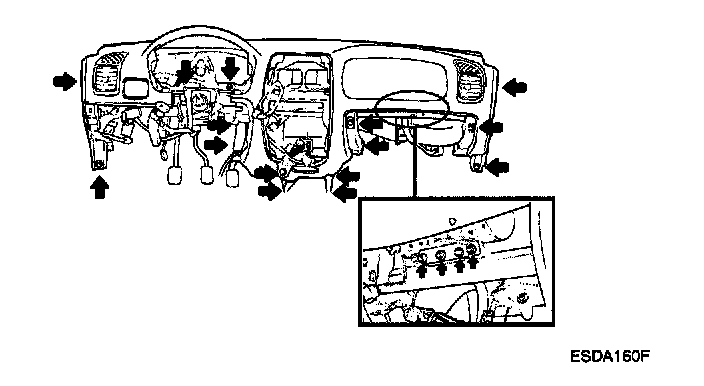 ESDA160F