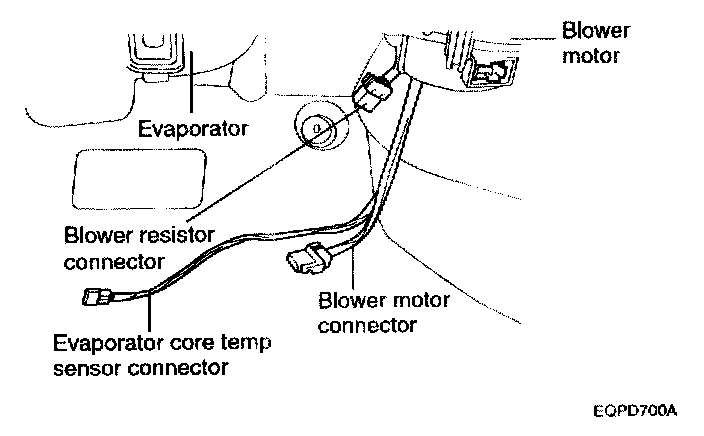 Blower motor

Evaporator

Blower resistor connector

Blower motor connector

Evaporator core temp sensor connector

EQPD700A