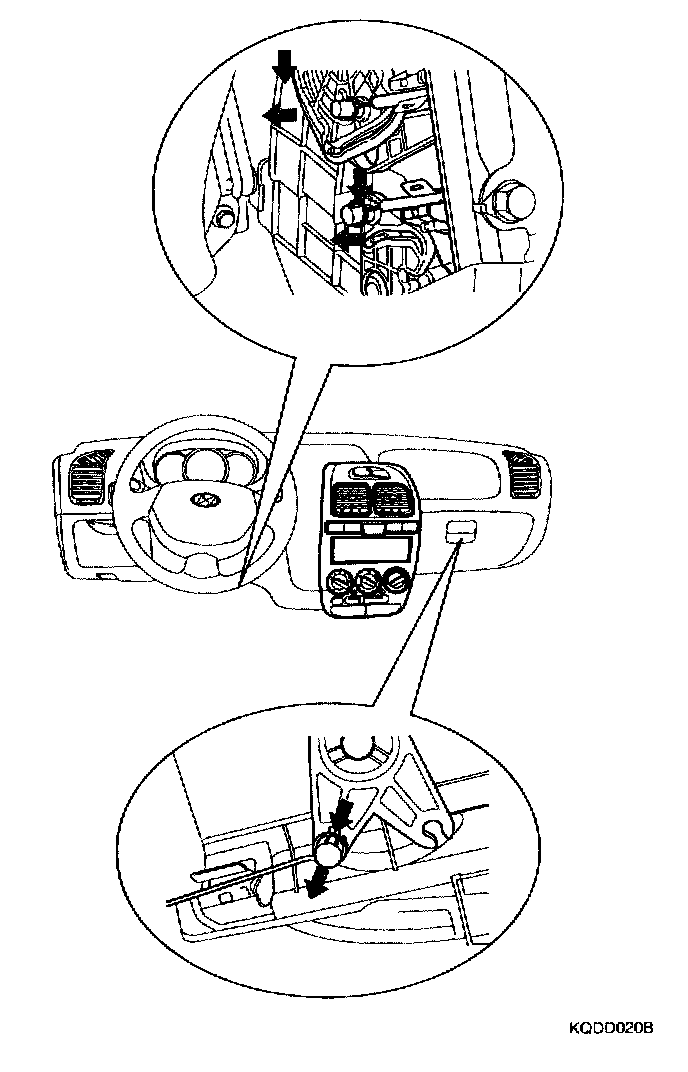 KQDD020B