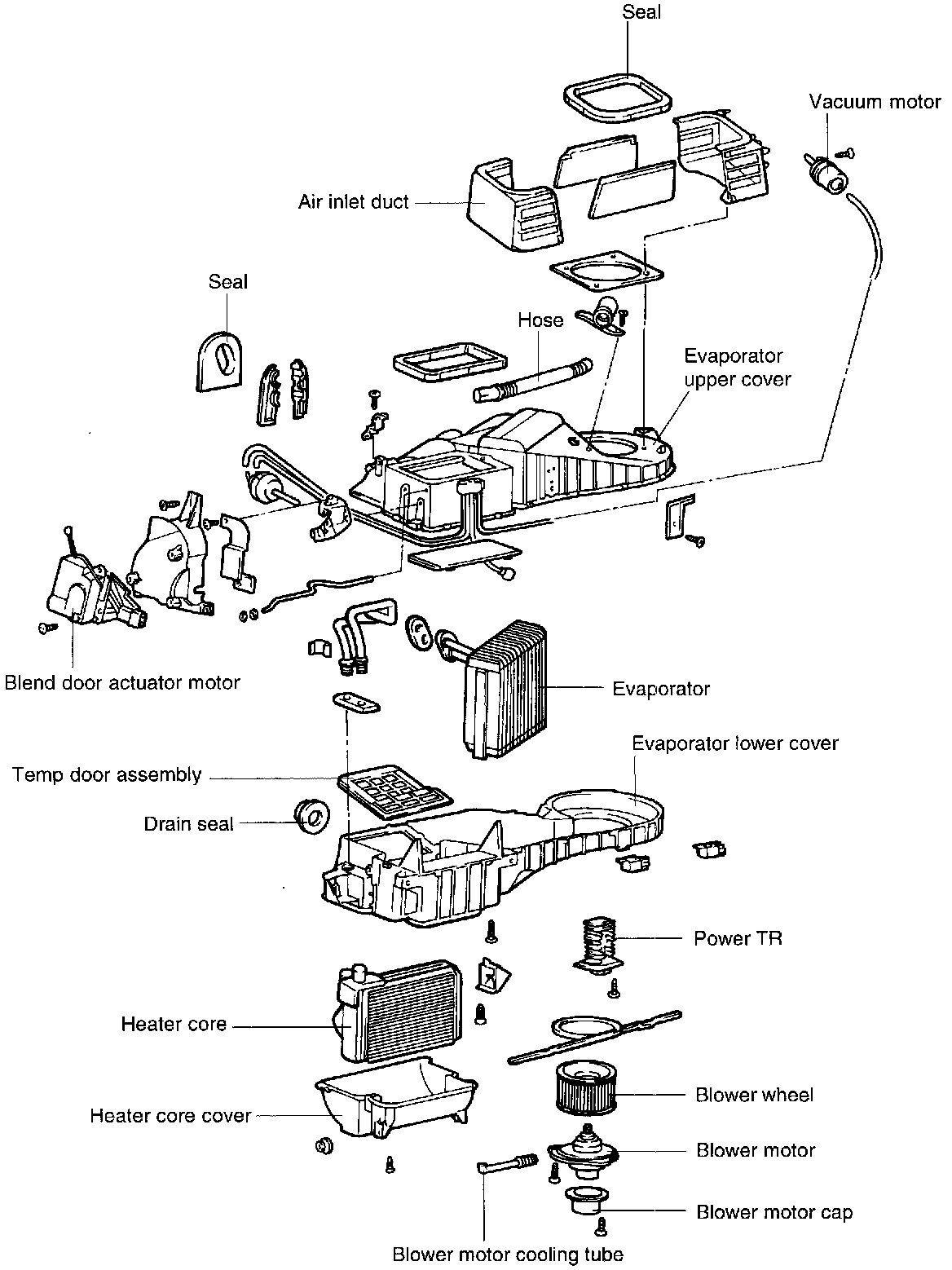 Seal
Vacuum motor
Air inlet duct
Seal
Hose
Evaporator upper cover
Blend door actuator motor
Evaporator
Evaporator lower cover
Temp door assembly
Drain seal
Power TR
Heater core
Blower wheel
Heater core cover
Blower motor
Blower motor cap
Blower motor cooling tube