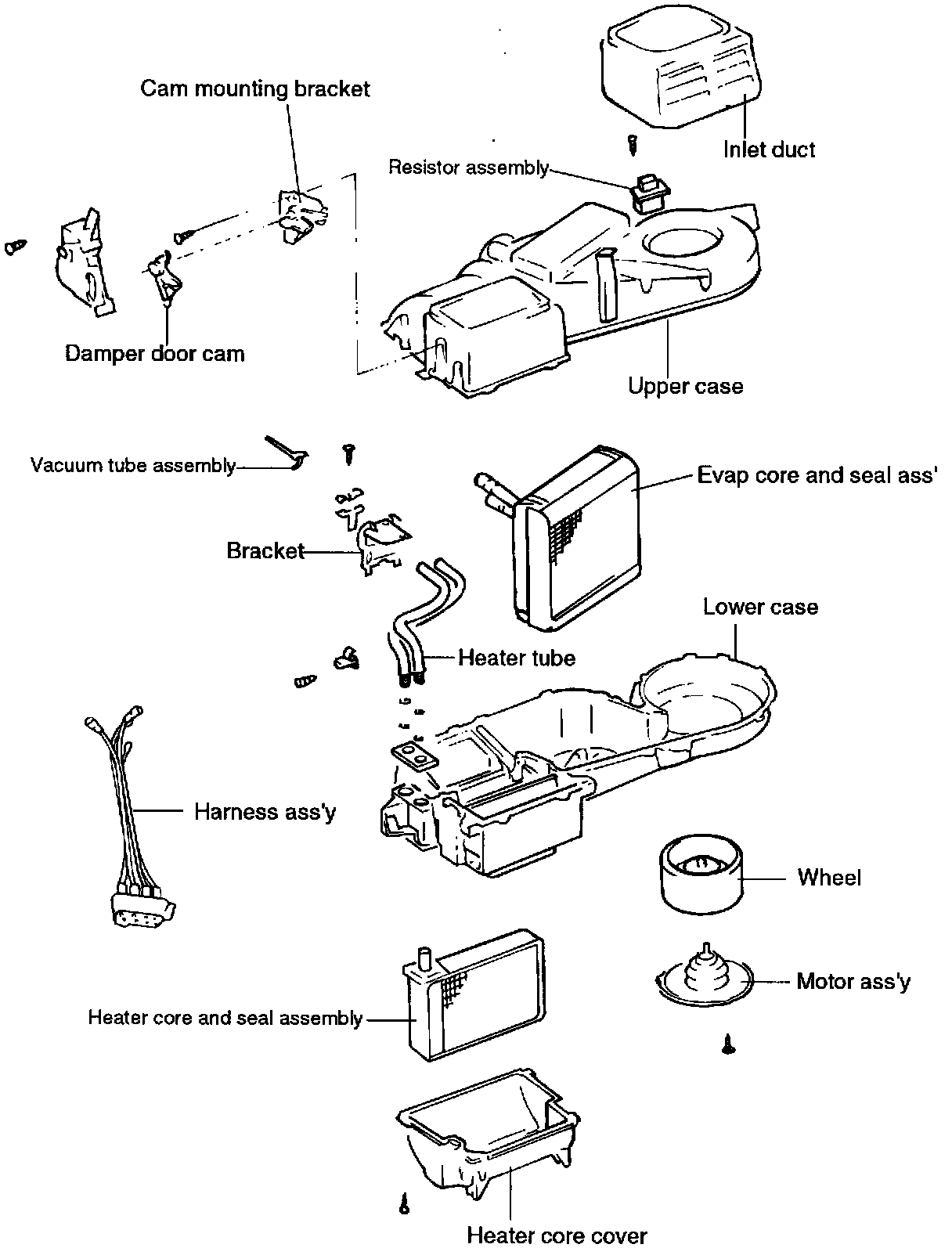 Cam mounting bracket

Inlet duct

Resistor assembly

Damper door cam

Upper case

Vacuum tube assembly

Evap core and seal ass'

Bracket

Lower case

Heater tube

Harness ass'y

Wheel

Motor ass'y

Heater core and seal assembly

Heater core cover