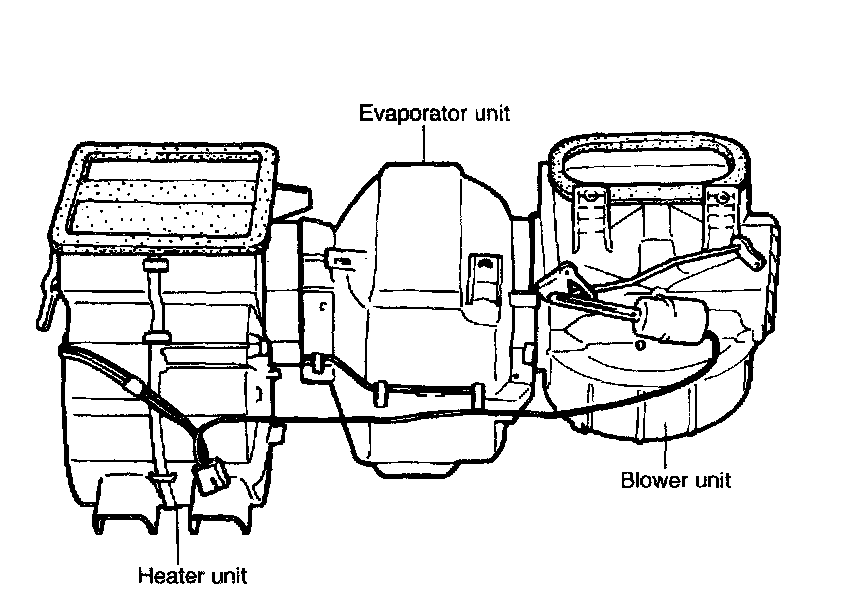 Evaporator unit

Blower unit

Heater unit