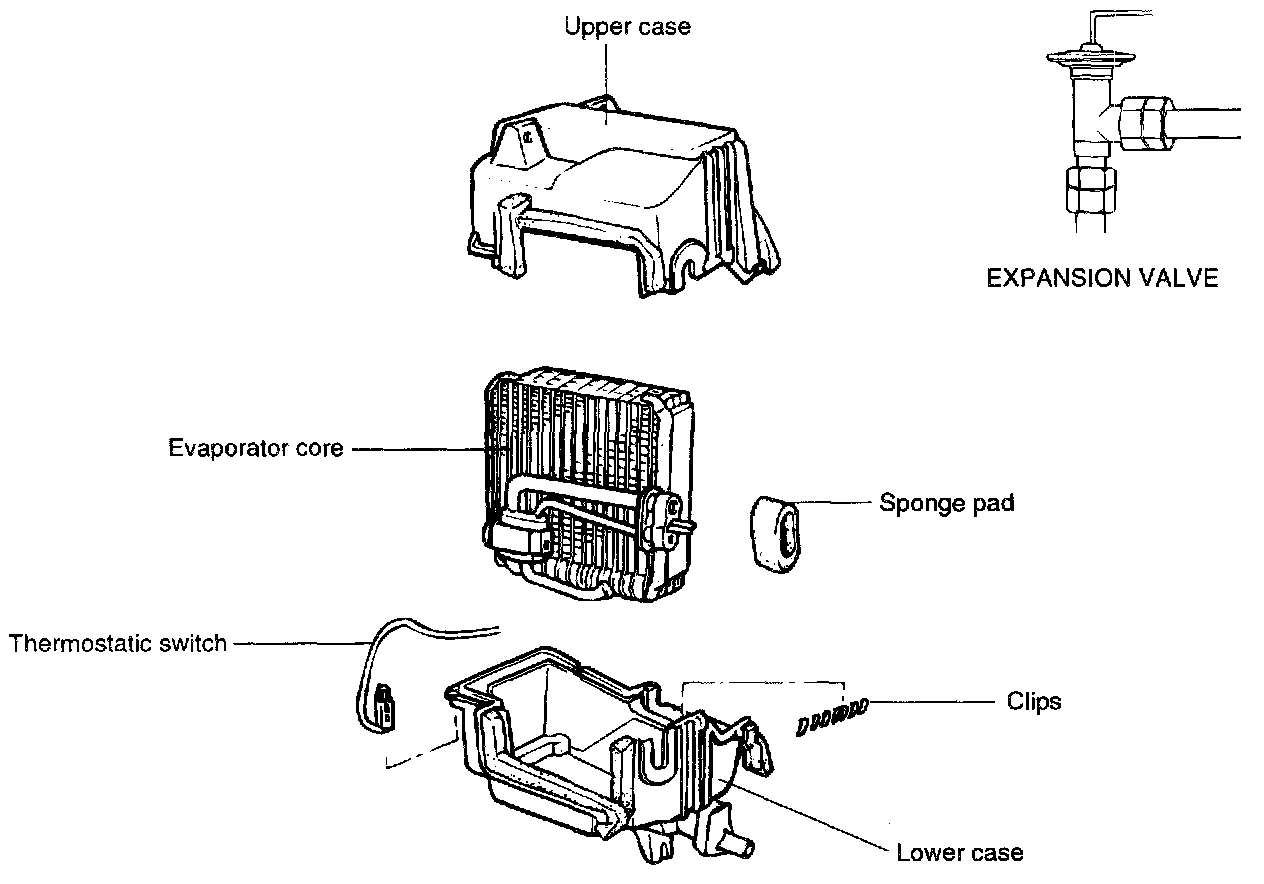 Upper case

EXPANSION VALVE

Evaporator core

Sponge pad

Thermostatic switch

Clips

Lower case