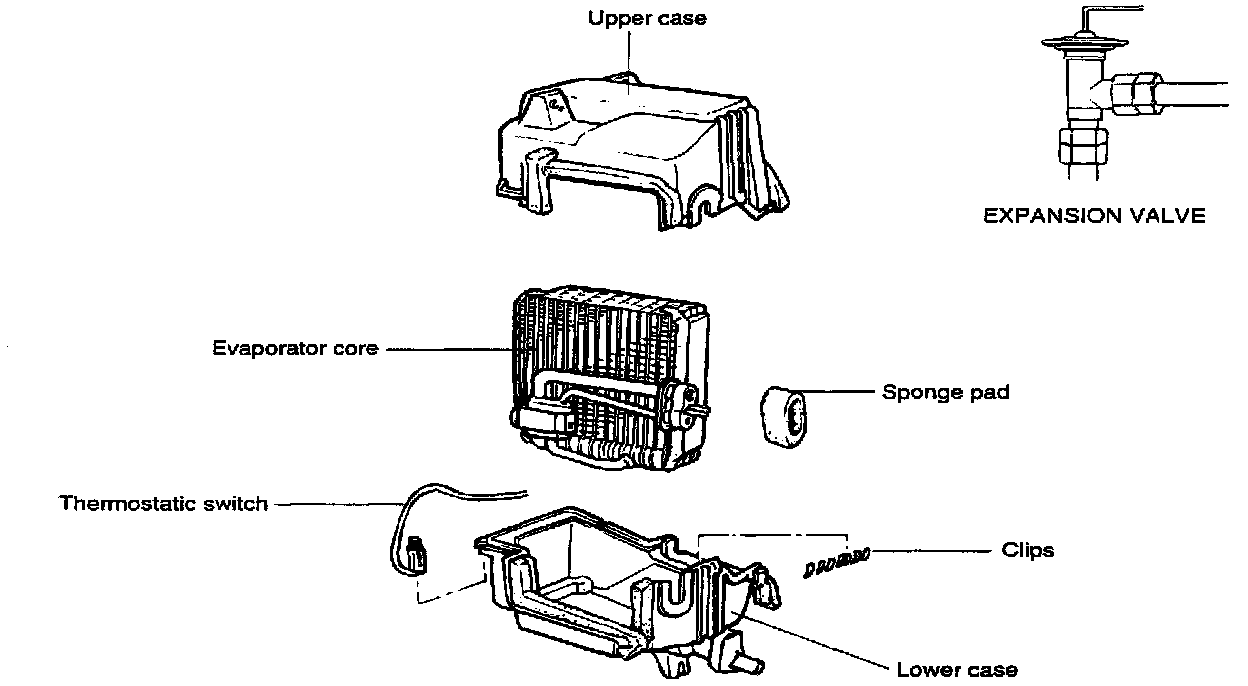 Upper case

EXPANSION VALVE

Evaporator core

Sponge pad

Thermostatic switch

Clips

Lower case