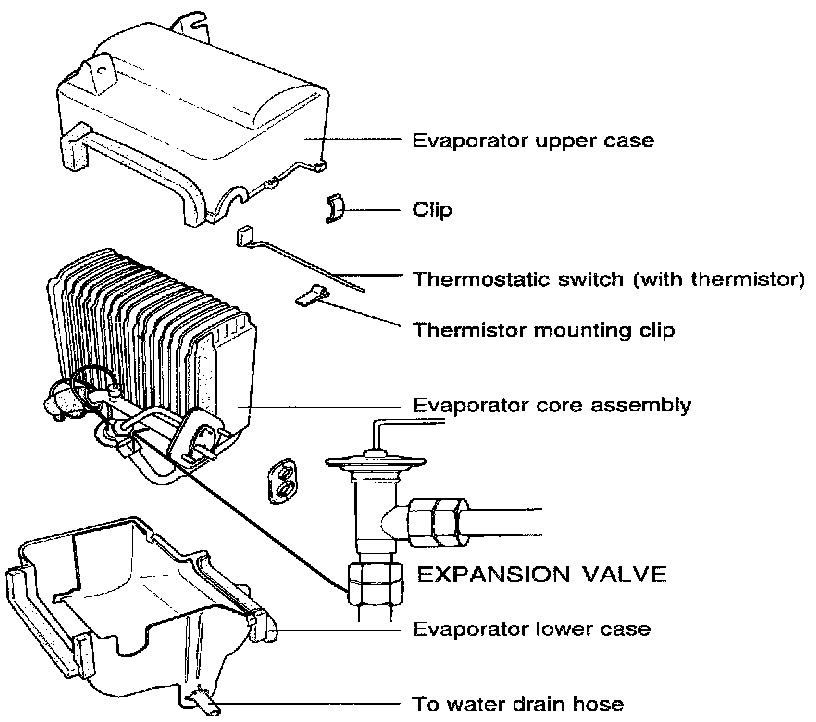 Evaporator upper case

Clip

Thermostatic switch (with thermistor)

Thermistor mounting clip

Evaporator core assembly

EXPANSION VALVE

Evaporator lower case

To water drain hose