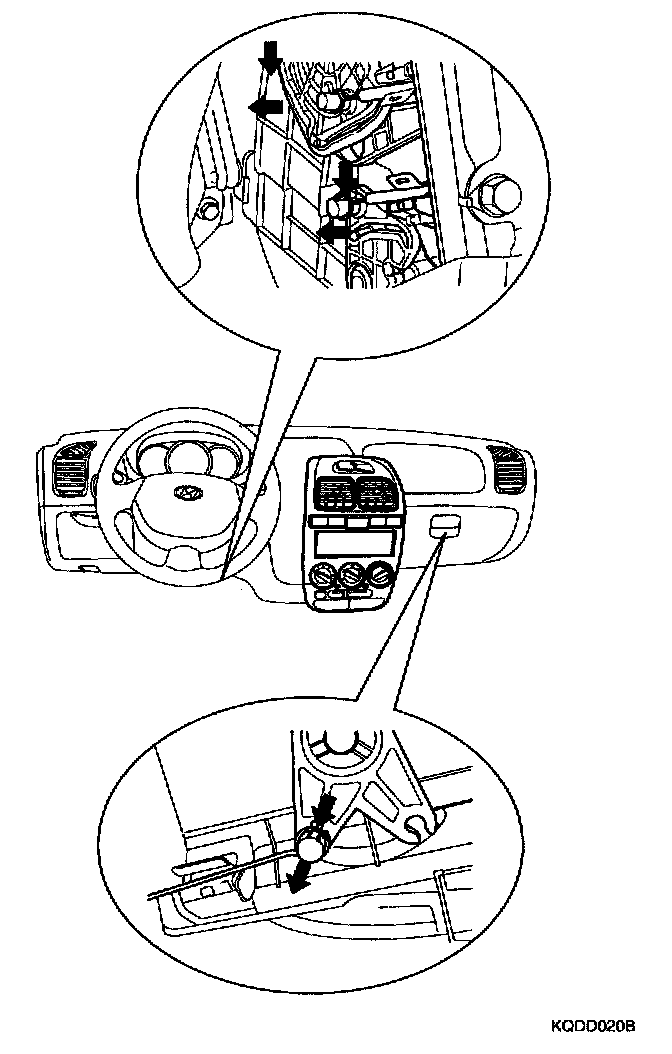 KQDD020B