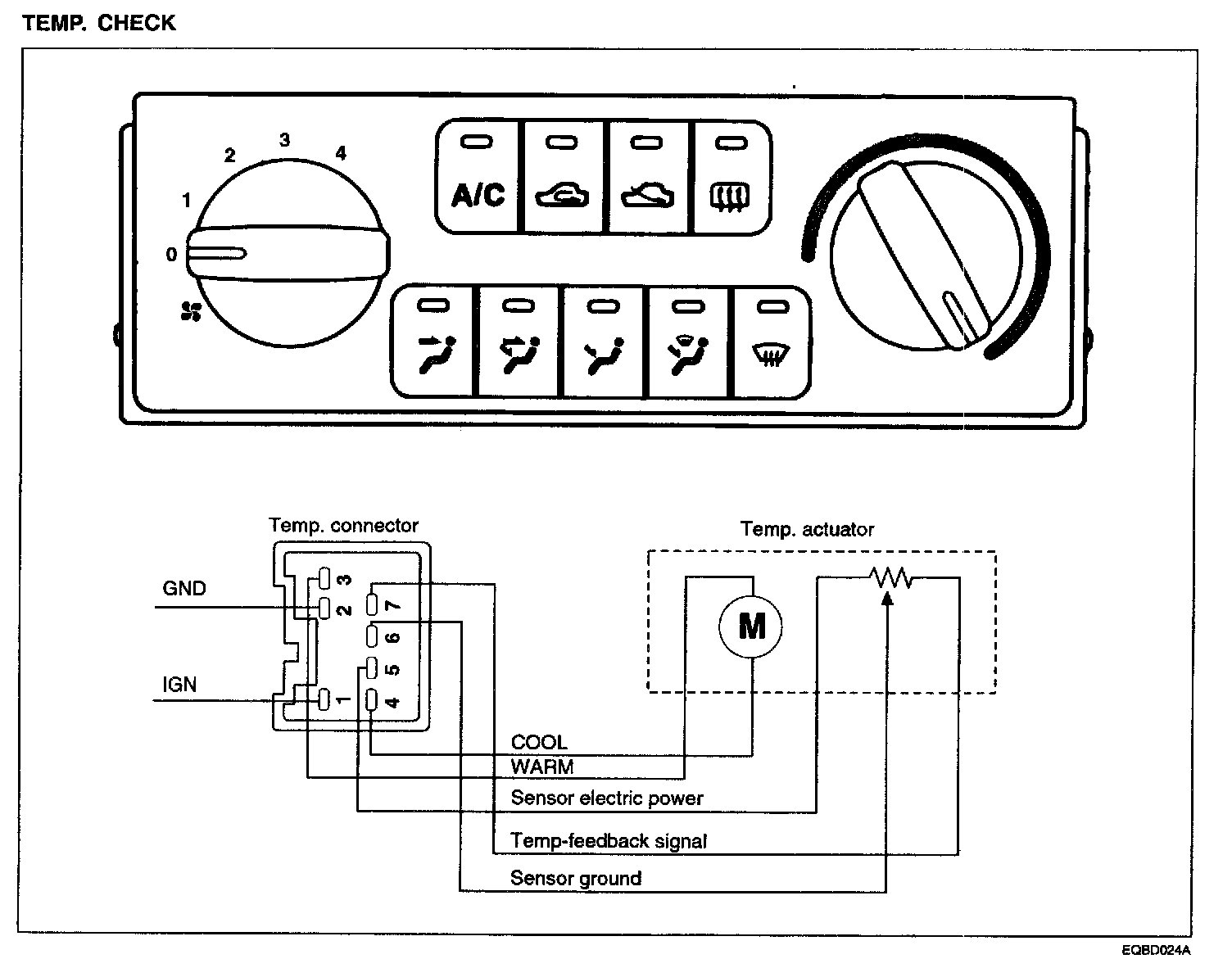 TEMP. CHECK

0
1
2
3
4

A/C

Temp. connector

GND
IGN

3
2
1
7
6
5
4

Temp. actuator

M

COOL
WARM
Sensor electric power
Temp-feedback signal
Sensor ground

EQBD024A