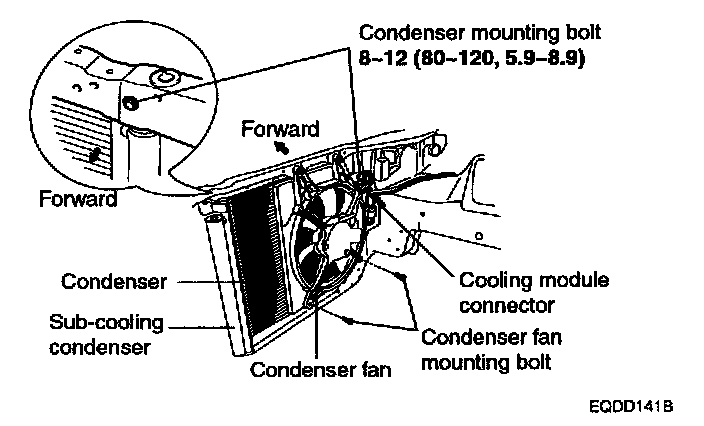 Condenser mounting bolt
8~12 (80~120, 5.9~8.9)

Forward

Forward

Condenser

Sub-cooling condenser

Cooling module connector

Condenser fan mounting bolt

Condenser fan

EQDD141B