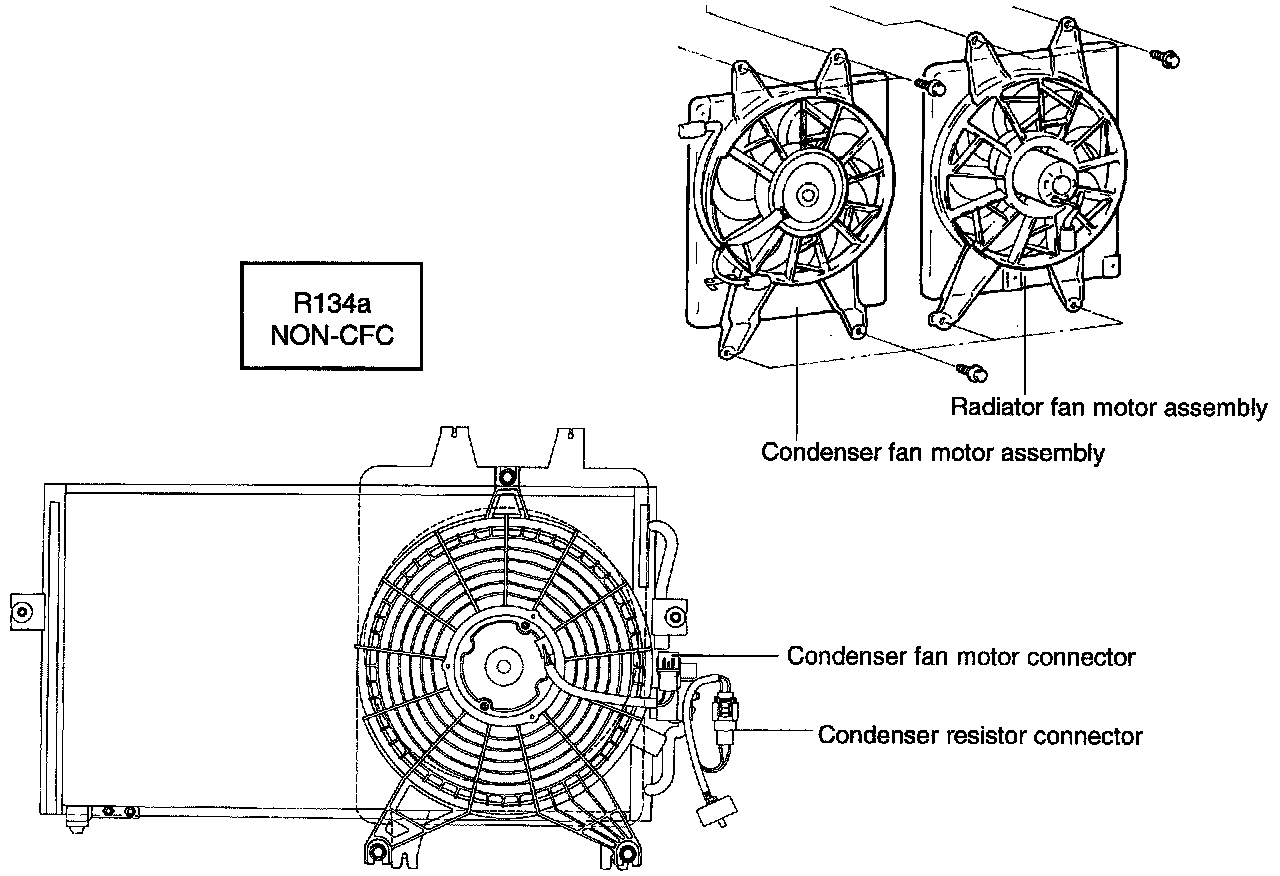 R134a
NON-CFC

Radiator fan motor assembly

Condenser fan motor assembly

Condenser fan motor connector

Condenser resistor connector