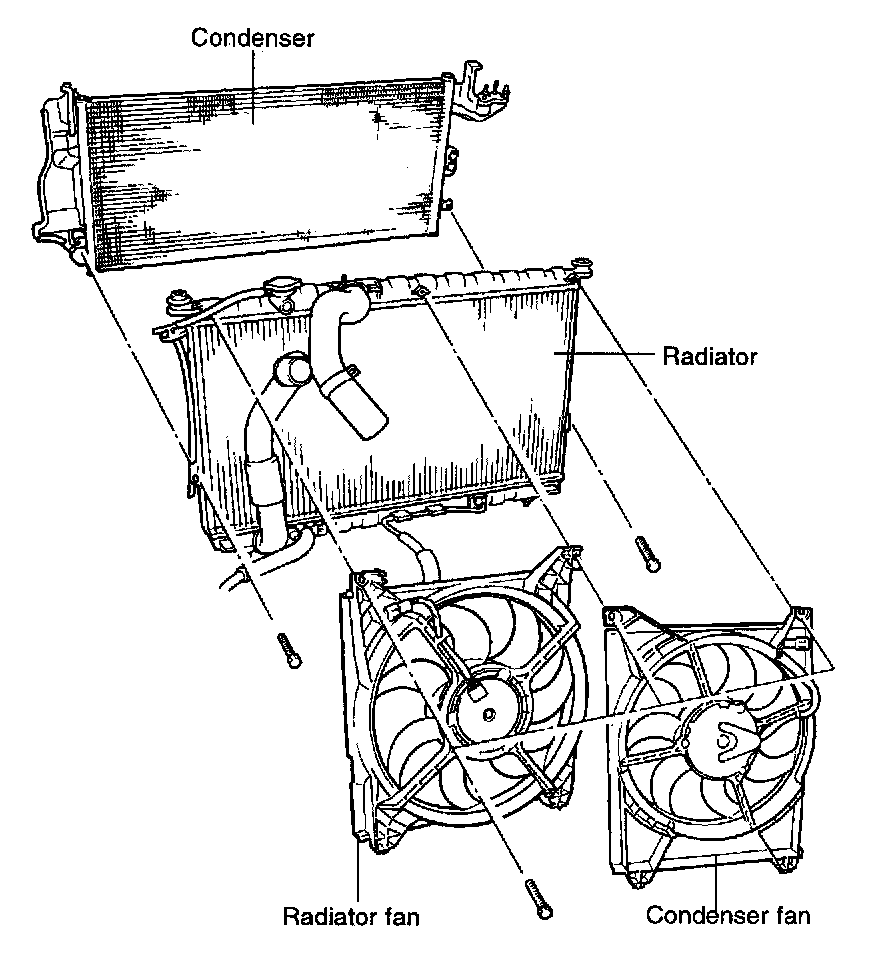 Condenser

Radiator

Radiator fan

Condenser fan