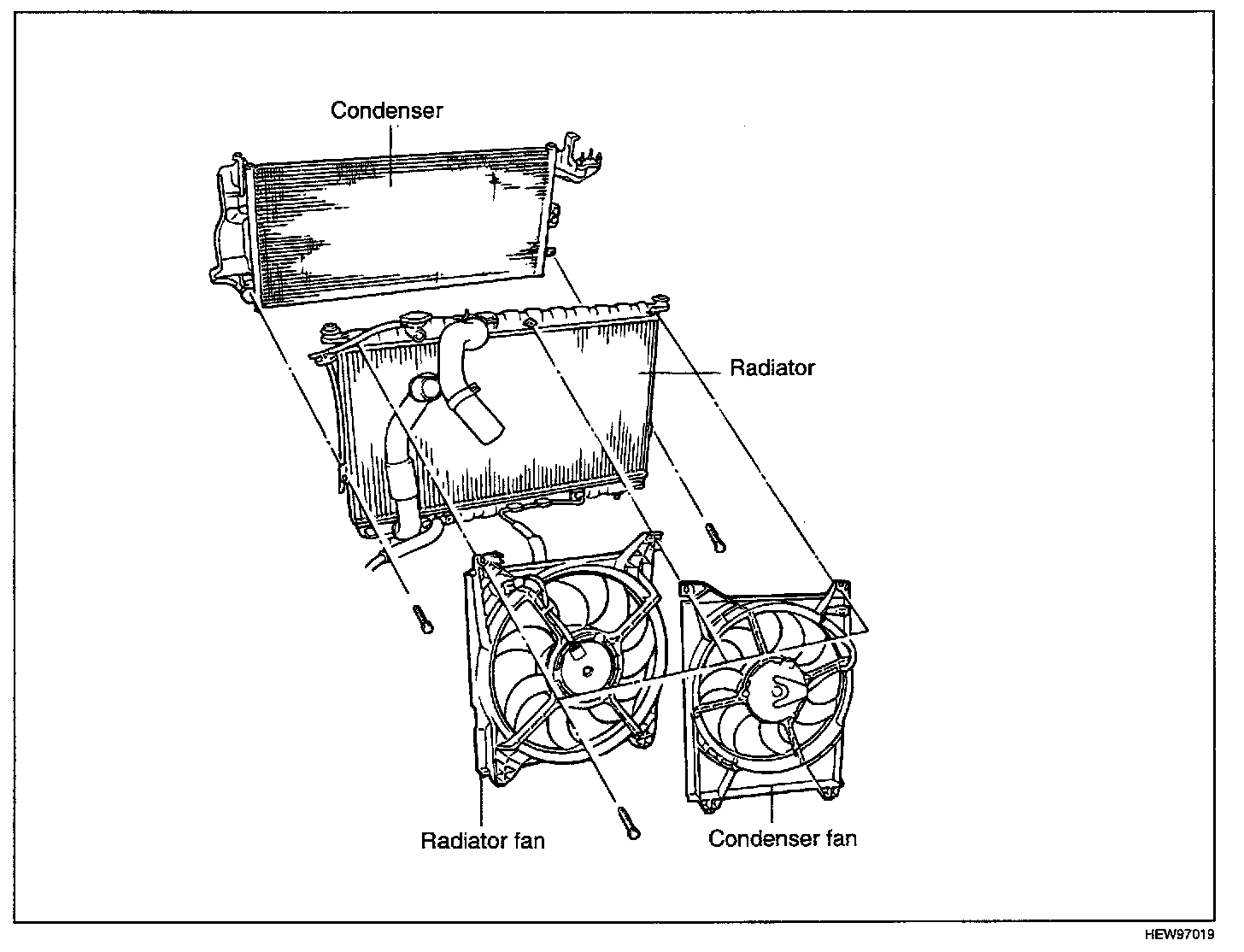 Condenser

Radiator

Radiator fan

Condenser fan

HEW97019