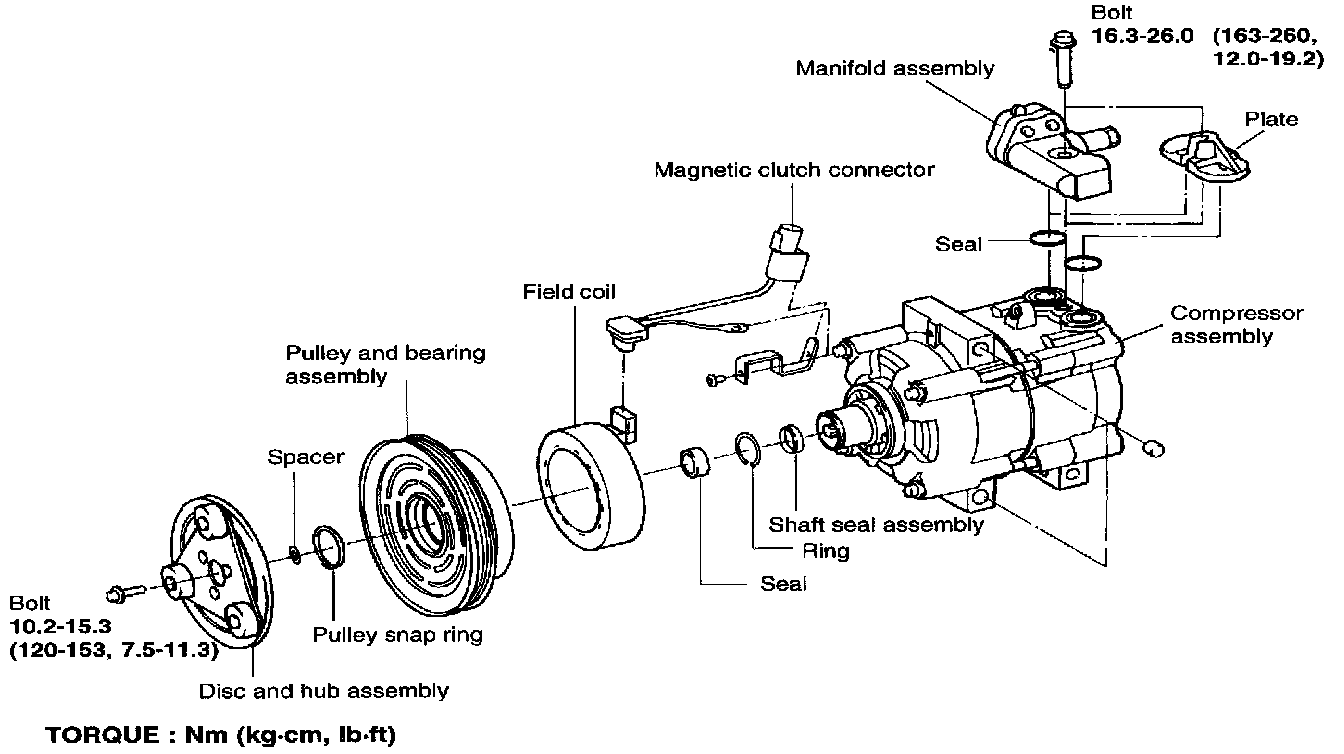 Bolt
16.3-26.0 (163-260, 12.0-19.2)

Manifold assembly

Plate

Magnetic clutch connector

Seal

Field coil

Compressor assembly

Pulley and bearing assembly

Spacer

Shaft seal assembly

Ring

Seal

Bolt
10.2-15.3
(120-153, 7.5-11.3)

Pulley snap ring

Disc and hub assembly

TORQUE : Nm (kg·cm, lb·ft)