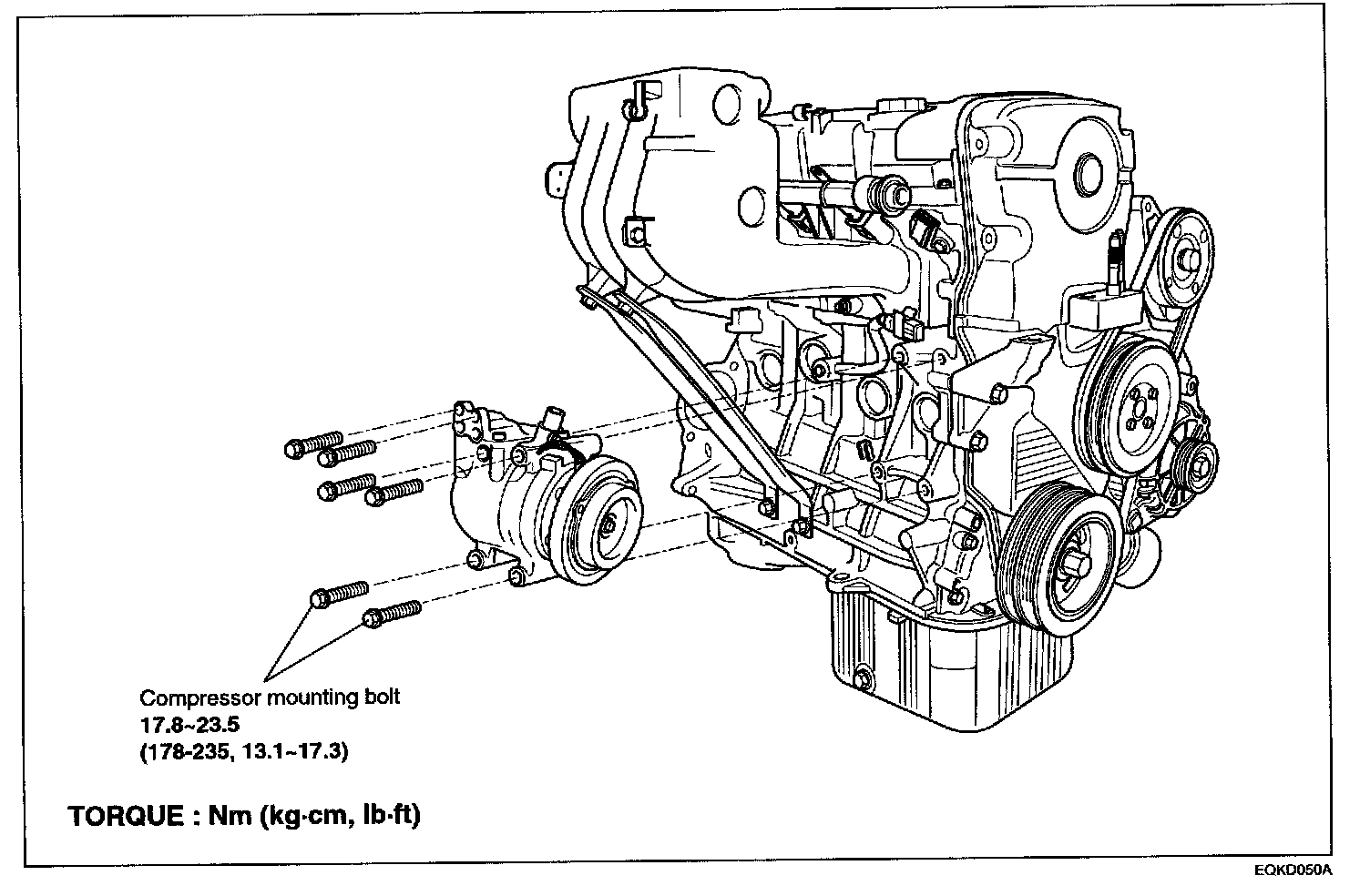 Compressor mounting bolt
17.8~23.5
(178-235, 13.1~17.3)

TORQUE : Nm (kg·cm, lb·ft)

EQKD050A