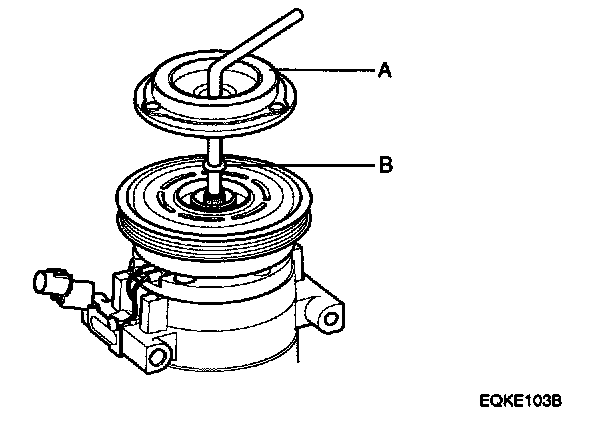 A

B

EQKE103B