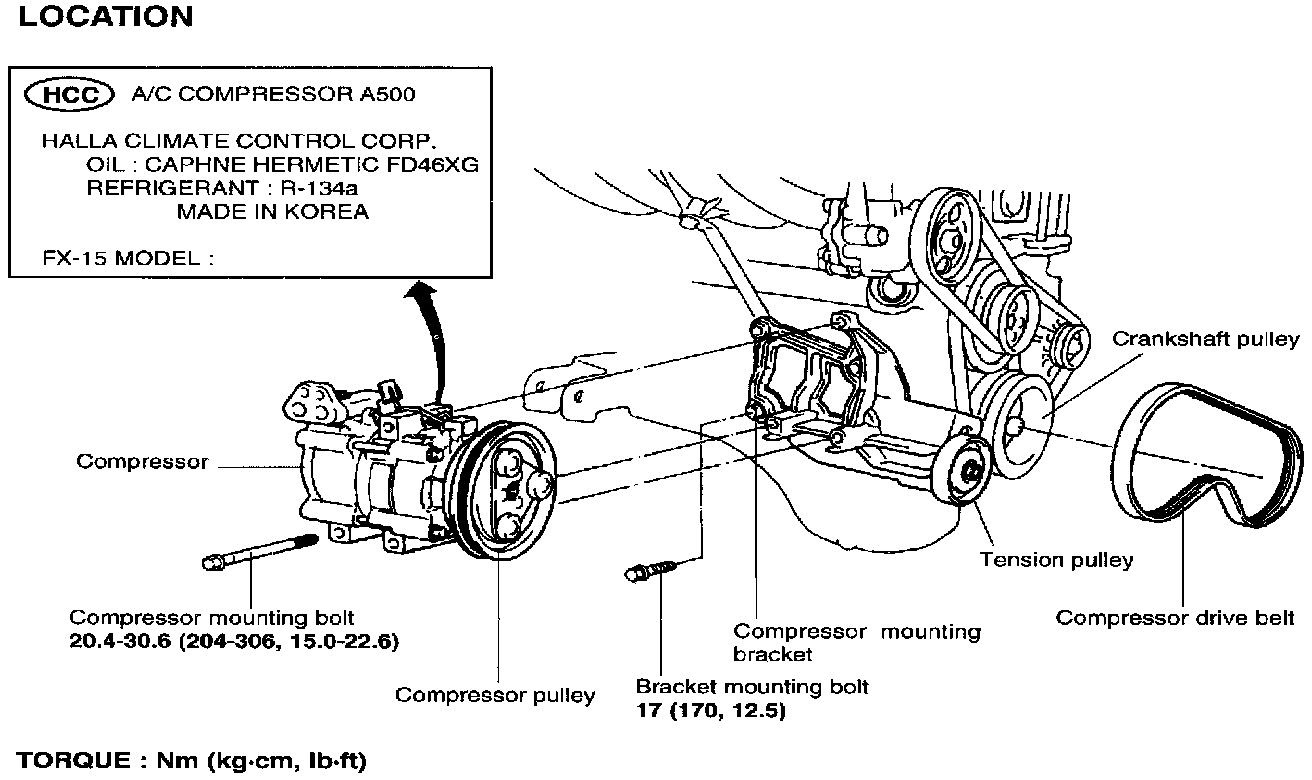 LOCATION

HCC A/C COMPRESSOR A500

HALLA CLIMATE CONTROL CORP.
OIL : CAPHNE HERMETIC FD46XG
REFRIGERANT : R-134a
MADE IN KOREA

FX-15 MODEL :

Crankshaft pulley

Compressor

Tension pulley

Compressor drive belt

Compressor mounting bolt
20.4-30.6 (204-306, 15.0-22.6)

Compressor mounting bracket

Compressor pulley

Bracket mounting bolt
17 (170, 12.5)

TORQUE : Nm (kg·cm, lb·ft)