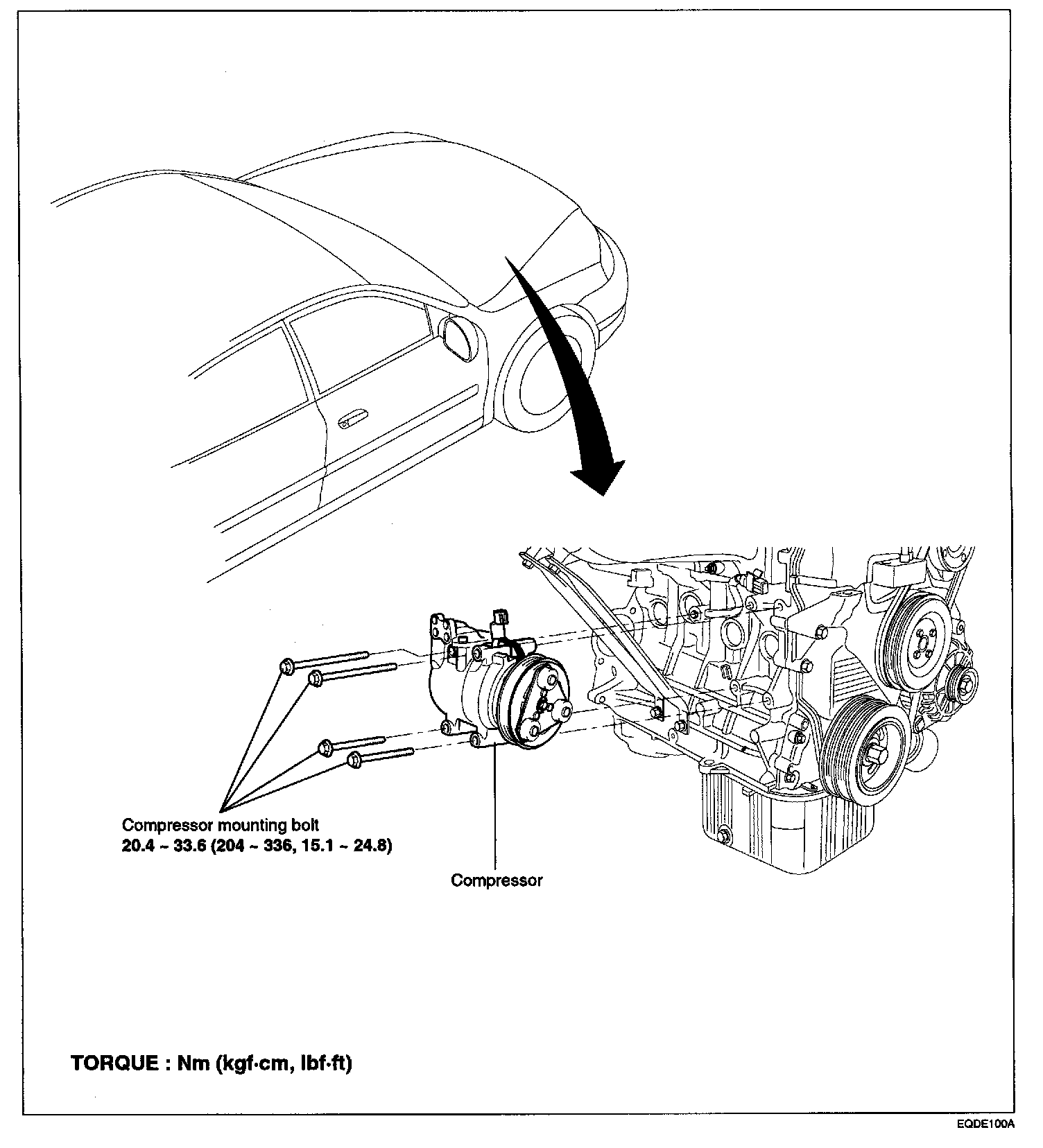 Compressor mounting bolt
20.4 ~ 33.6 (204 ~ 336, 15.1 ~ 24.8)

Compressor

TORQUE : Nm (kgf·cm, lbf·ft)

EQDE100A