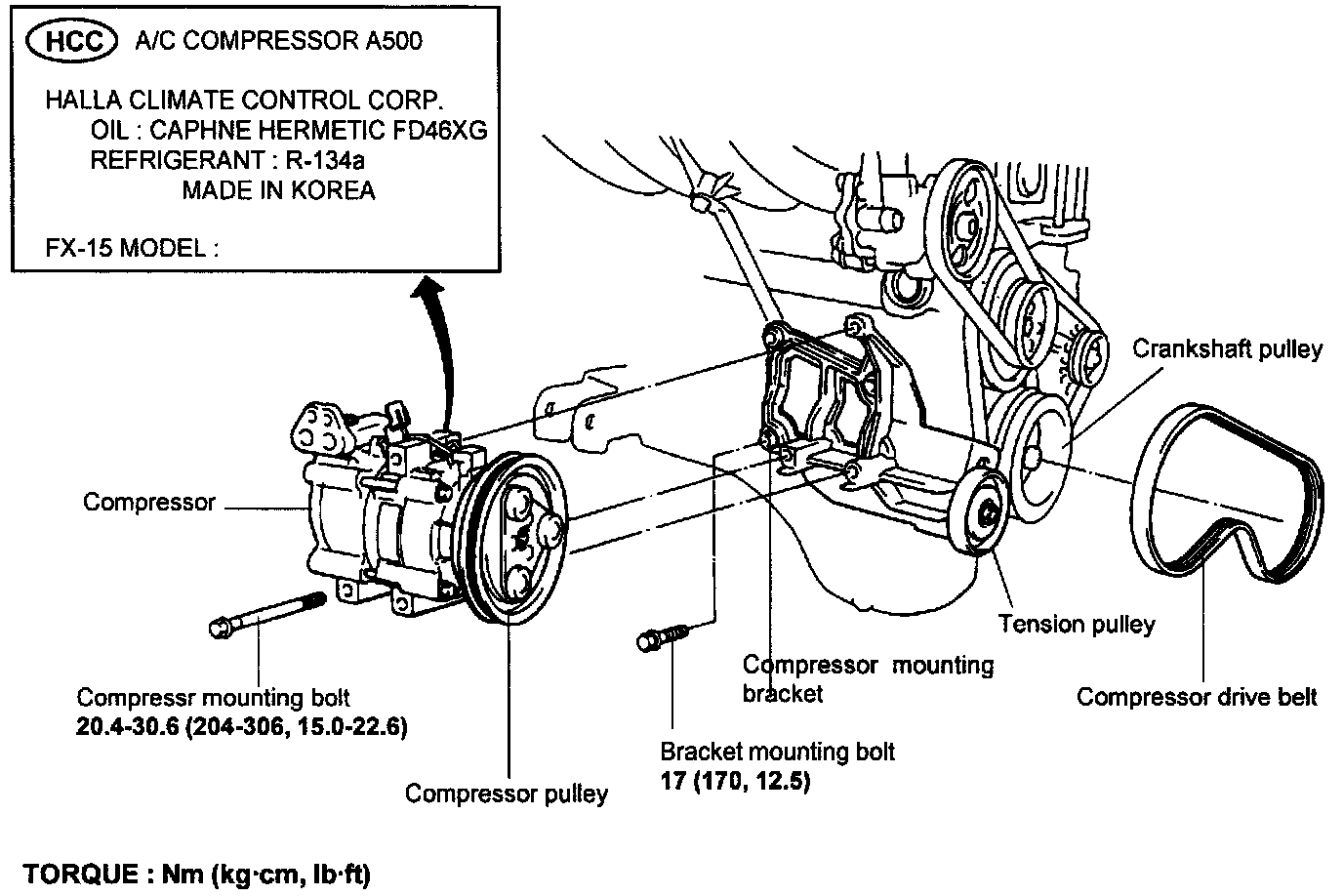 HCC A/C COMPRESSOR A500

HALLA CLIMATE CONTROL CORP.
OIL : CAPHNE HERMETIC FD46XG
REFRIGERANT : R-134a
MADE IN KOREA

FX-15 MODEL :

Crankshaft pulley

Compressor

Tension pulley

Compressor mounting bracket

Compressor drive belt

Compressr mounting bolt
20.4-30.6 (204-306, 15.0-22.6)

Bracket mounting bolt
17 (170, 12.5)

Compressor pulley

TORQUE : Nm (kg·cm, lb·ft)