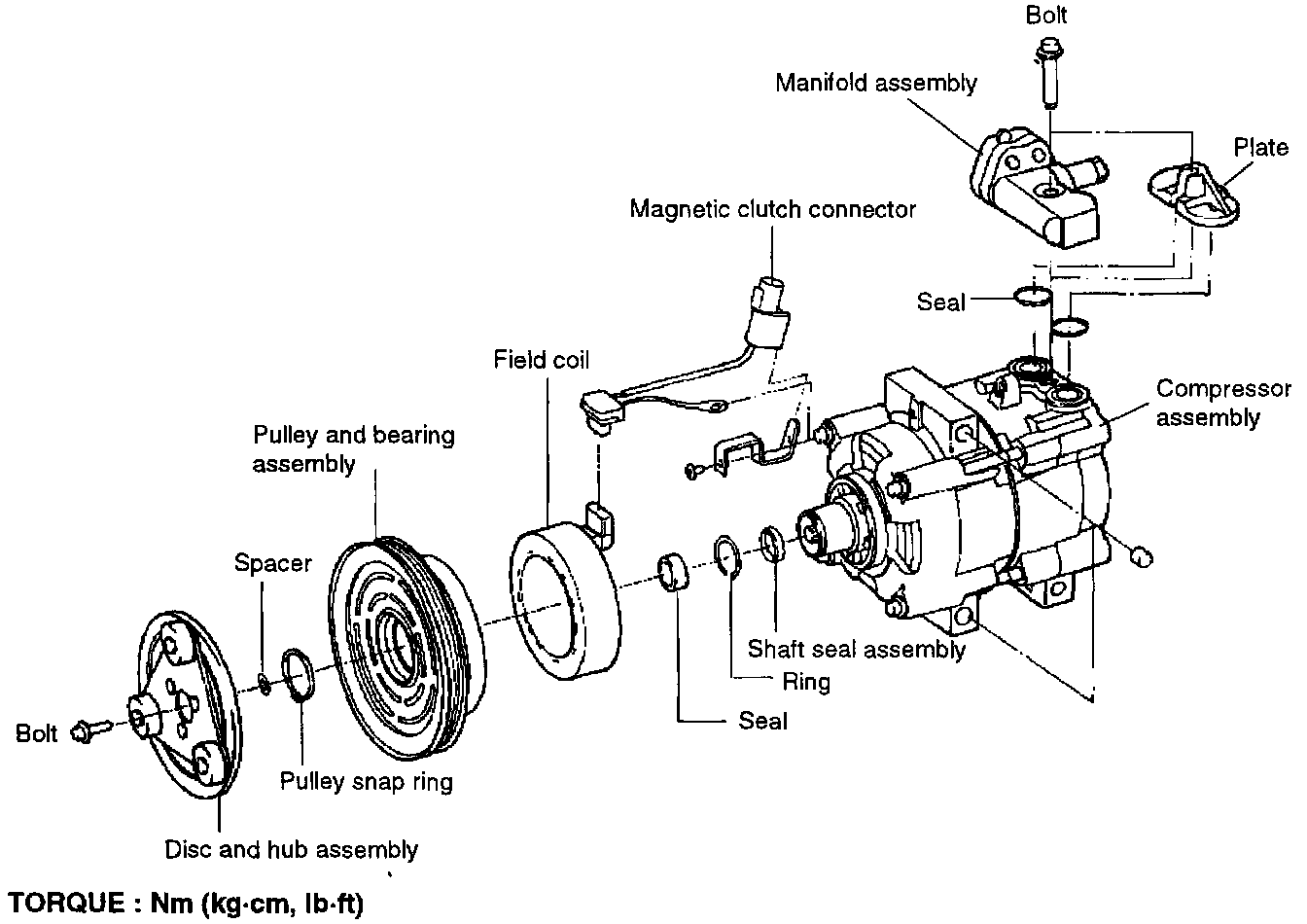 Bolt
Manifold assembly
Plate
Magnetic clutch connector
Seal
Field coil
Compressor assembly
Pulley and bearing assembly
Spacer
Shaft seal assembly
Ring
Seal
Bolt
Pulley snap ring
Disc and hub assembly
TORQUE : Nm (kg·cm, lb·ft)