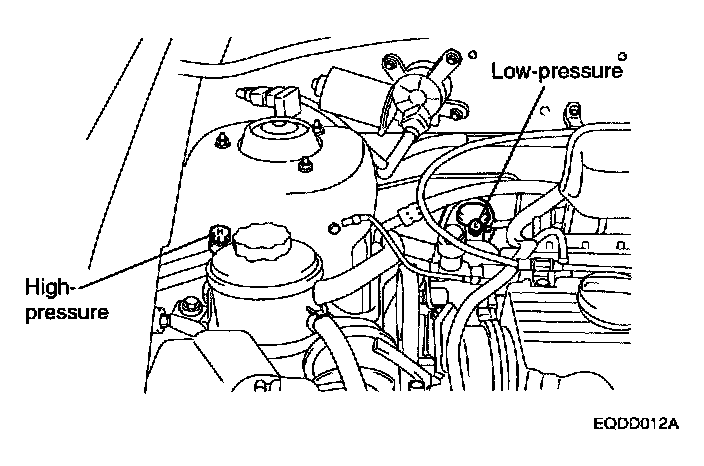 Low-pressure

High-pressure

EQDD012A