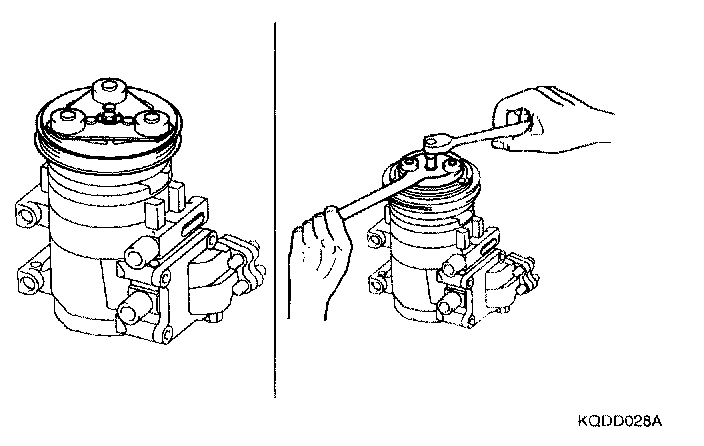 KQDD028A