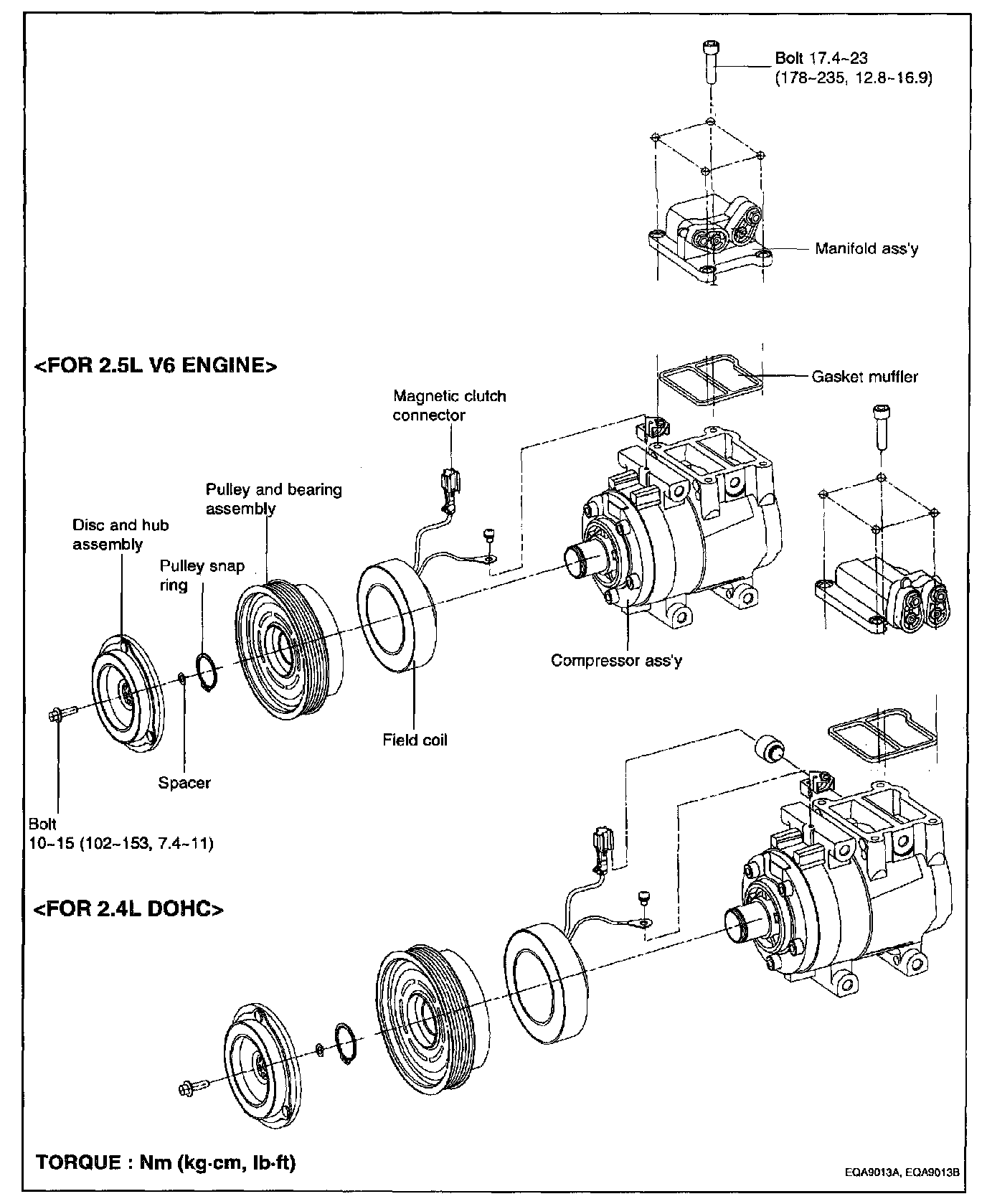 Bolt 17.4~23
(178~235, 12.8~16.9)

Manifold ass'y

<FOR 2.5L V6 ENGINE>

Gasket muffler

Magnetic clutch connector

Pulley and bearing assembly

Disc and hub assembly

Pulley snap ring

Compressor ass'y

Field coil

Spacer

Bolt
10~15 (102~153, 7.4~11)

<FOR 2.4L DOHC>

TORQUE : Nm (kg·cm, lb·ft)

EQA9013A, EQA9013B