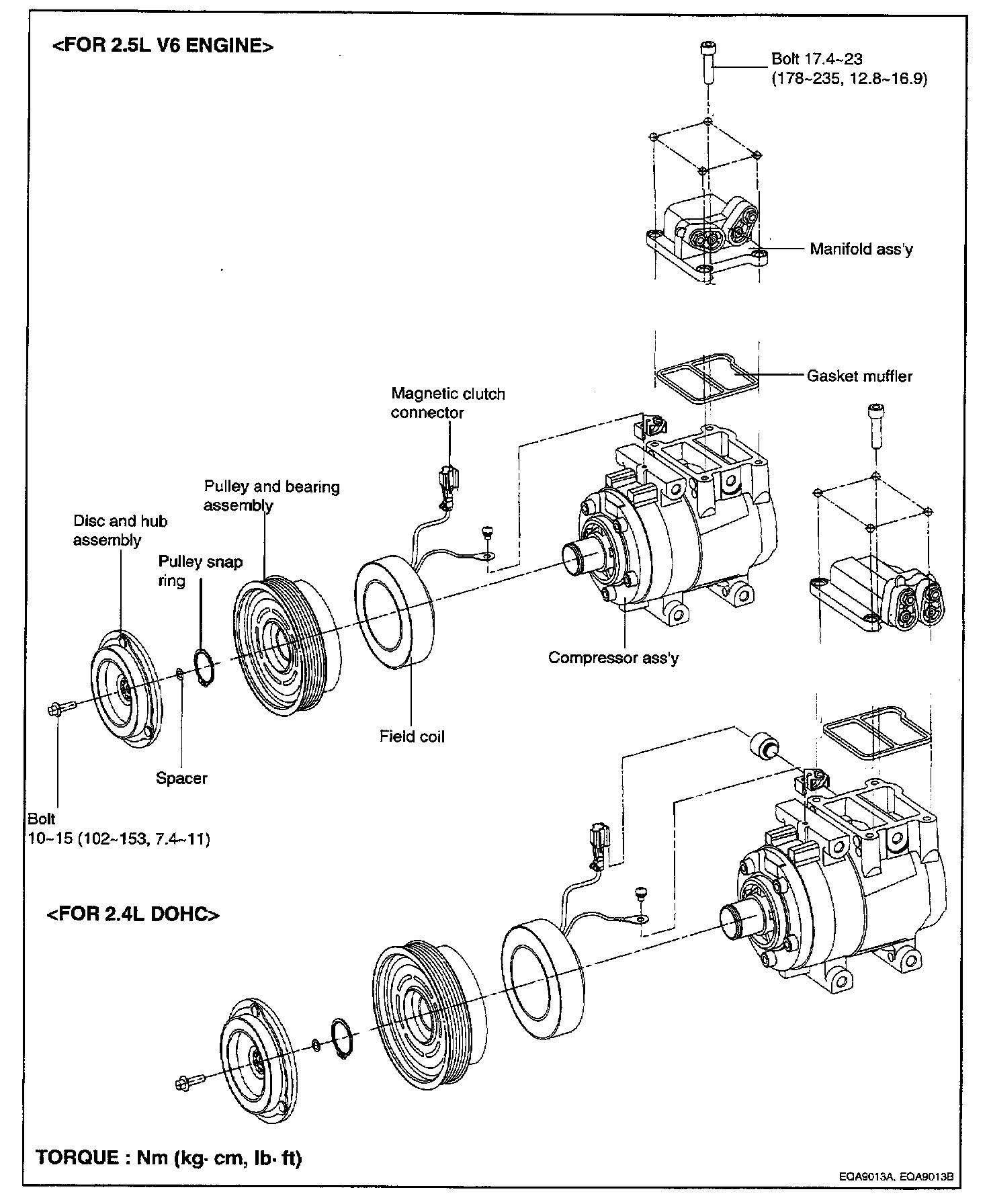 <FOR 2.5L V6 ENGINE>

Bolt 17.4~23 (178~235, 12.8~16.9)

Manifold ass'y

Gasket muffler

Magnetic clutch connector

Pulley and bearing assembly

Disc and hub assembly

Pulley snap ring

Compressor ass'y

Field coil

Spacer

Bolt 10~15 (102~153, 7.4~11)

<FOR 2.4L DOHC>

TORQUE : Nm (kg· cm, lb· ft)

EQA9013A, EQA9013B