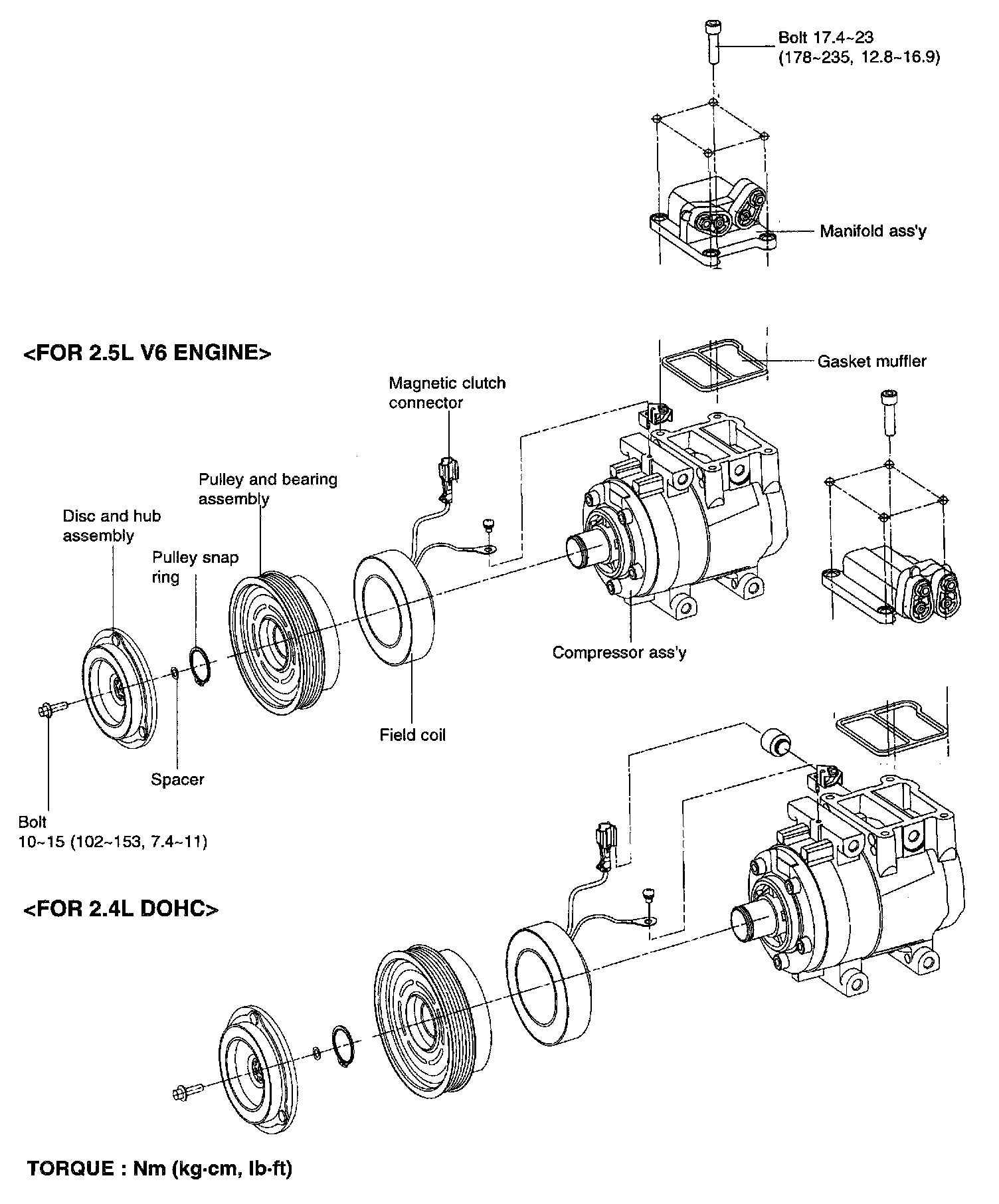 Bolt 17.4~23
(178~235, 12.8~16.9)

Manifold ass'y

<FOR 2.5L V6 ENGINE>

Gasket muffler

Magnetic clutch connector

Pulley and bearing assembly

Disc and hub assembly

Pulley snap ring

Compressor ass'y

Field coil

Spacer

Bolt
10~15 (102~153, 7.4~11)

<FOR 2.4L DOHC>

TORQUE : Nm (kg·cm, lb·ft)