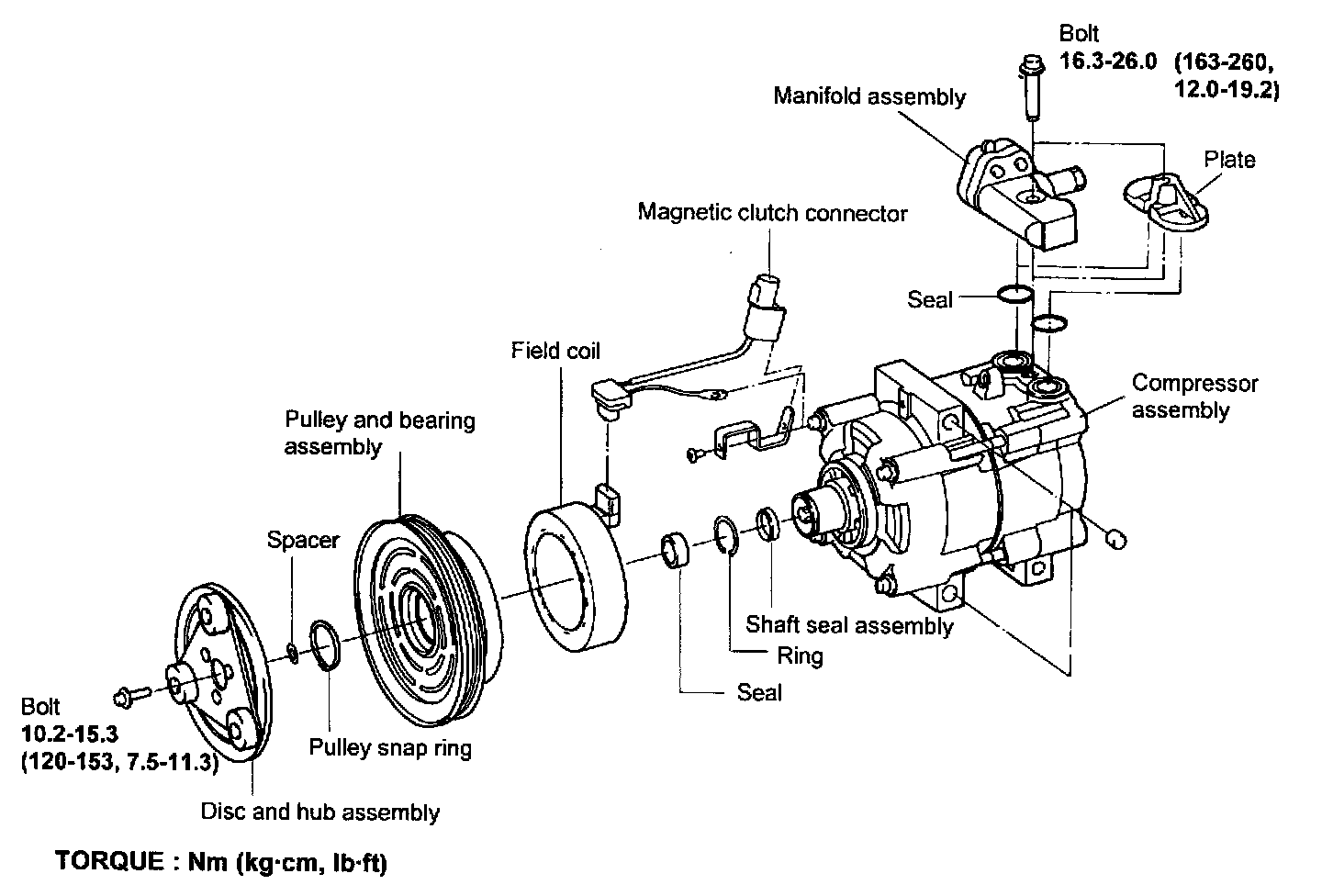 Bolt
16.3-26.0 (163-260, 12.0-19.2)

Manifold assembly

Plate

Magnetic clutch connector

Seal

Field coil

Compressor assembly

Pulley and bearing assembly

Spacer

Shaft seal assembly

Ring

Seal

Bolt
10.2-15.3
(120-153, 7.5-11.3)

Pulley snap ring

Disc and hub assembly

TORQUE : Nm (kg·cm, lb·ft)