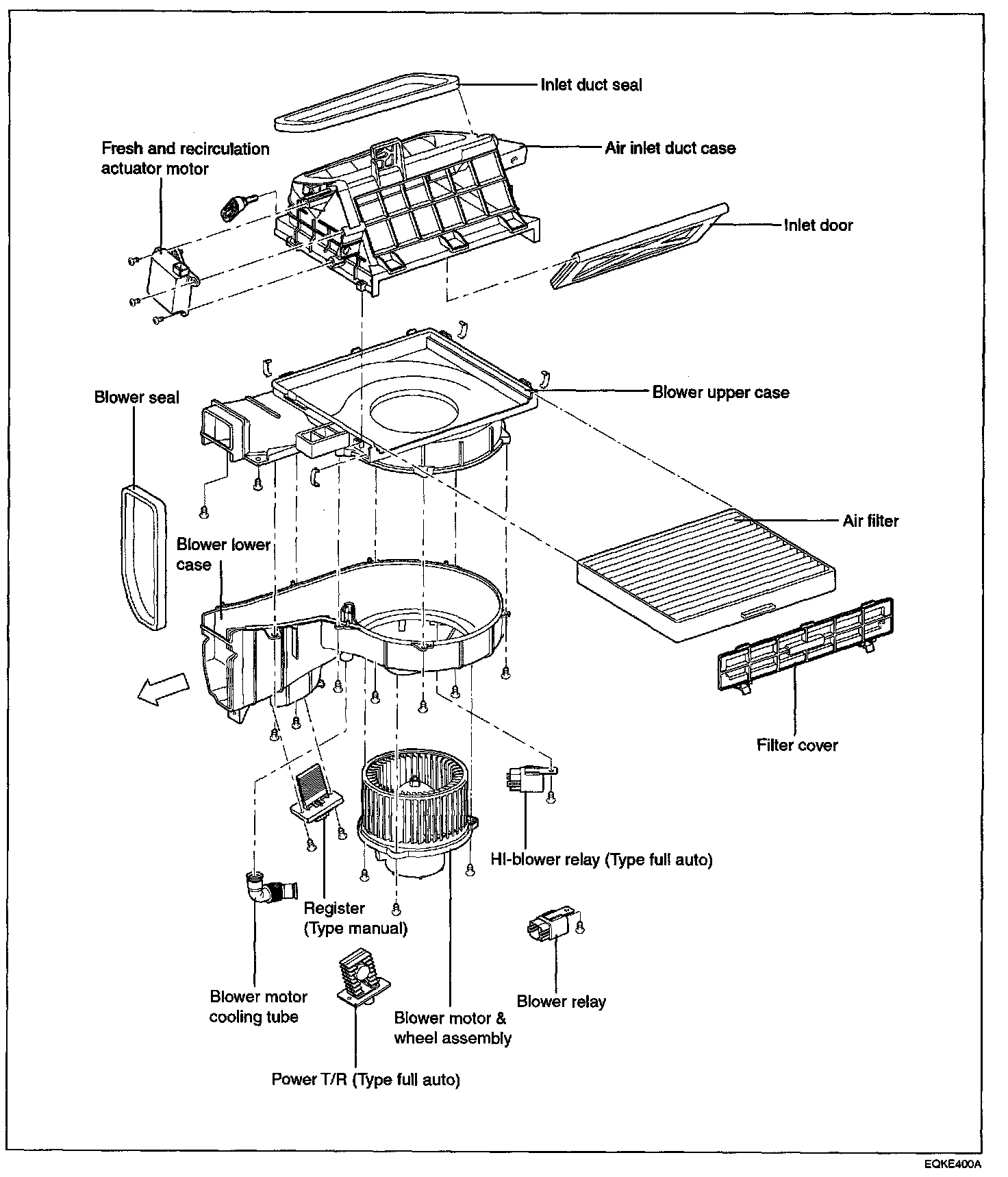 Inlet duct seal

Fresh and recirculation actuator motor

Air inlet duct case

Inlet door

Blower seal

Blower upper case

Air filter

Blower lower case

Filter cover

HI-blower relay (Type full auto)

Register (Type manual)

Blower motor cooling tube

Blower relay

Blower motor & wheel assembly

Power T/R (Type full auto)

EQKE400A