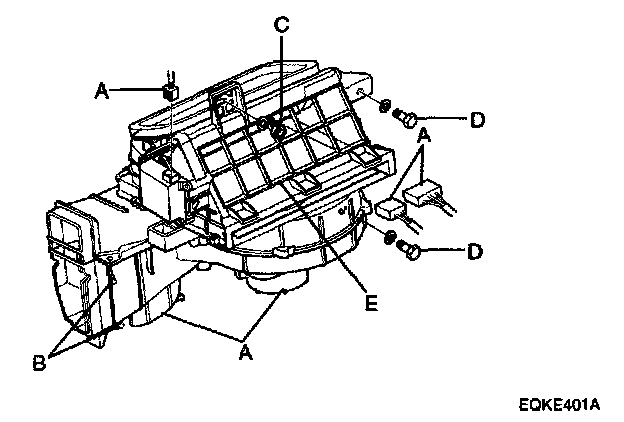 C
A
D
A
D
E
B
A
EQKE401A