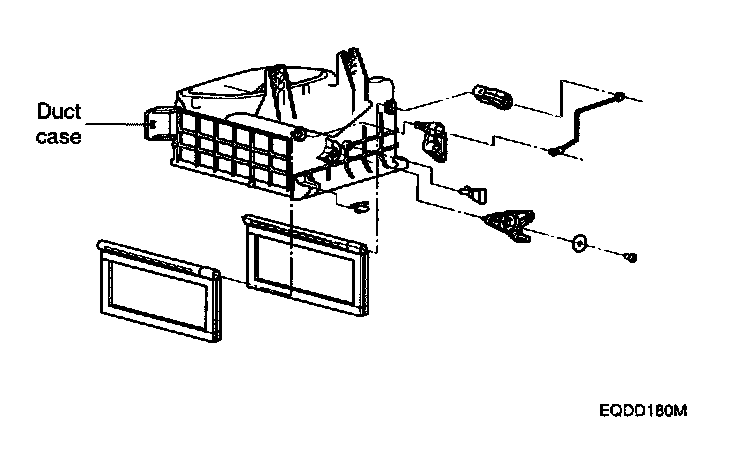 Duct case

EQDD180M