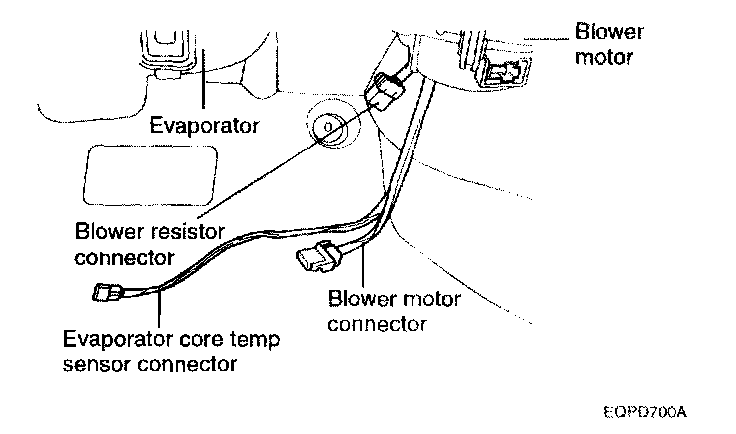 Blower motor

Evaporator

Blower resistor connector

Blower motor connector

Evaporator core temp sensor connector

EQPD700A