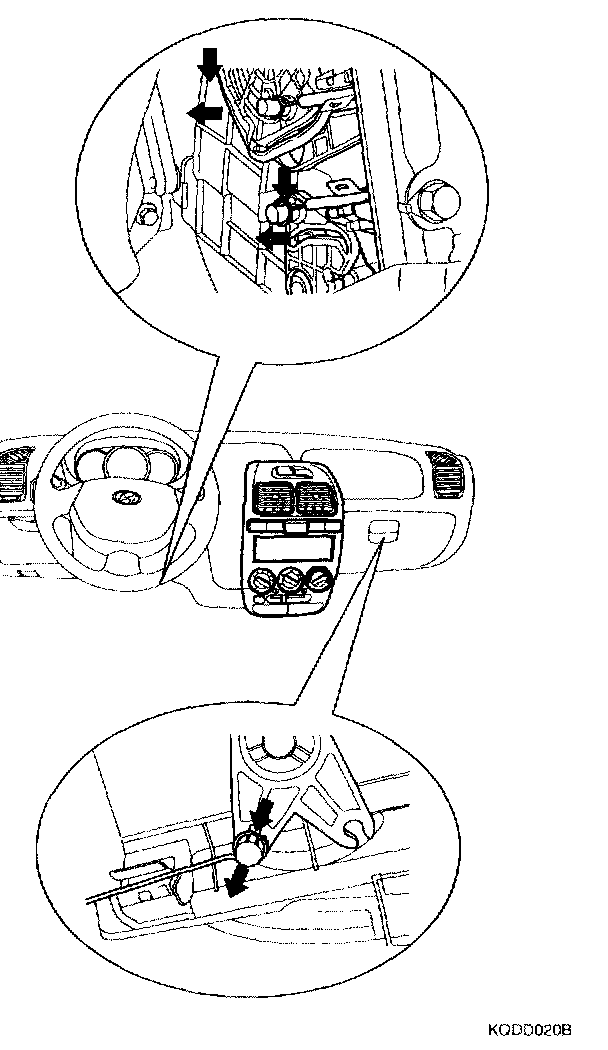 KODD020B