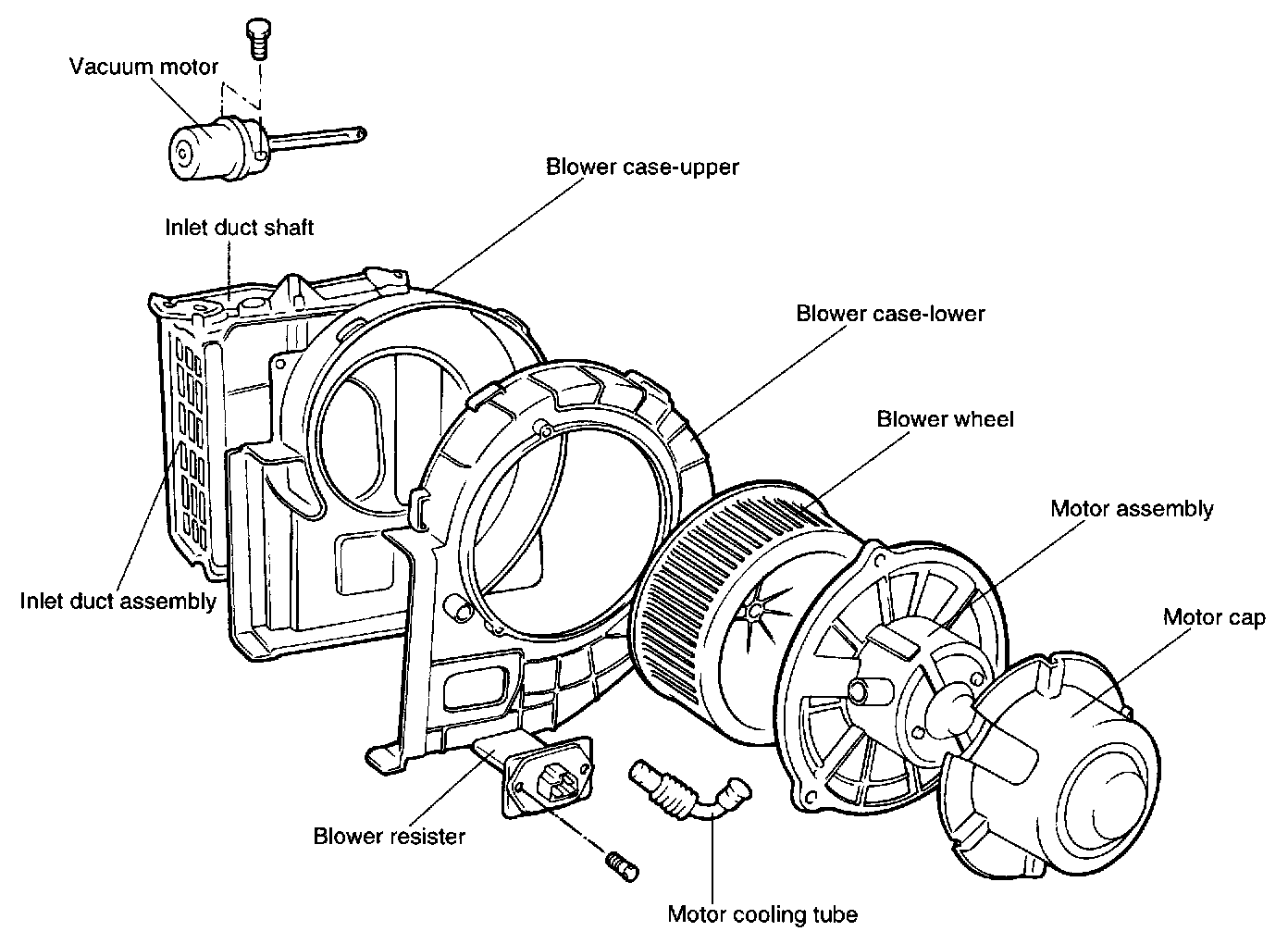 Vacuum motor

Blower case-upper

Inlet duct shaft

Blower case-lower

Blower wheel

Motor assembly

Inlet duct assembly

Motor cap

Blower resister

Motor cooling tube