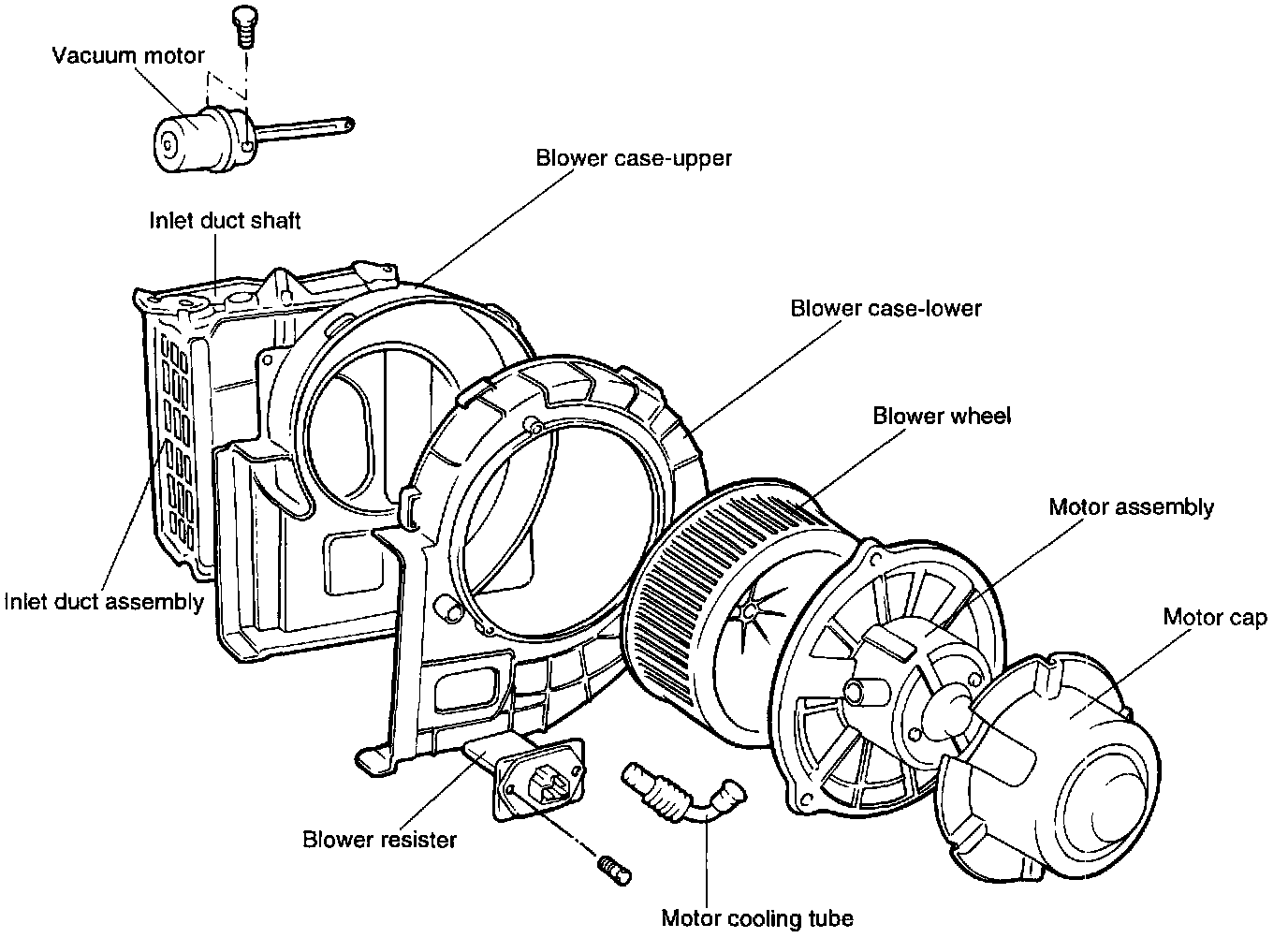 Vacuum motor
Blower case-upper
Inlet duct shaft
Blower case-lower
Blower wheel
Motor assembly
Inlet duct assembly
Motor cap
Blower resister
Motor cooling tube