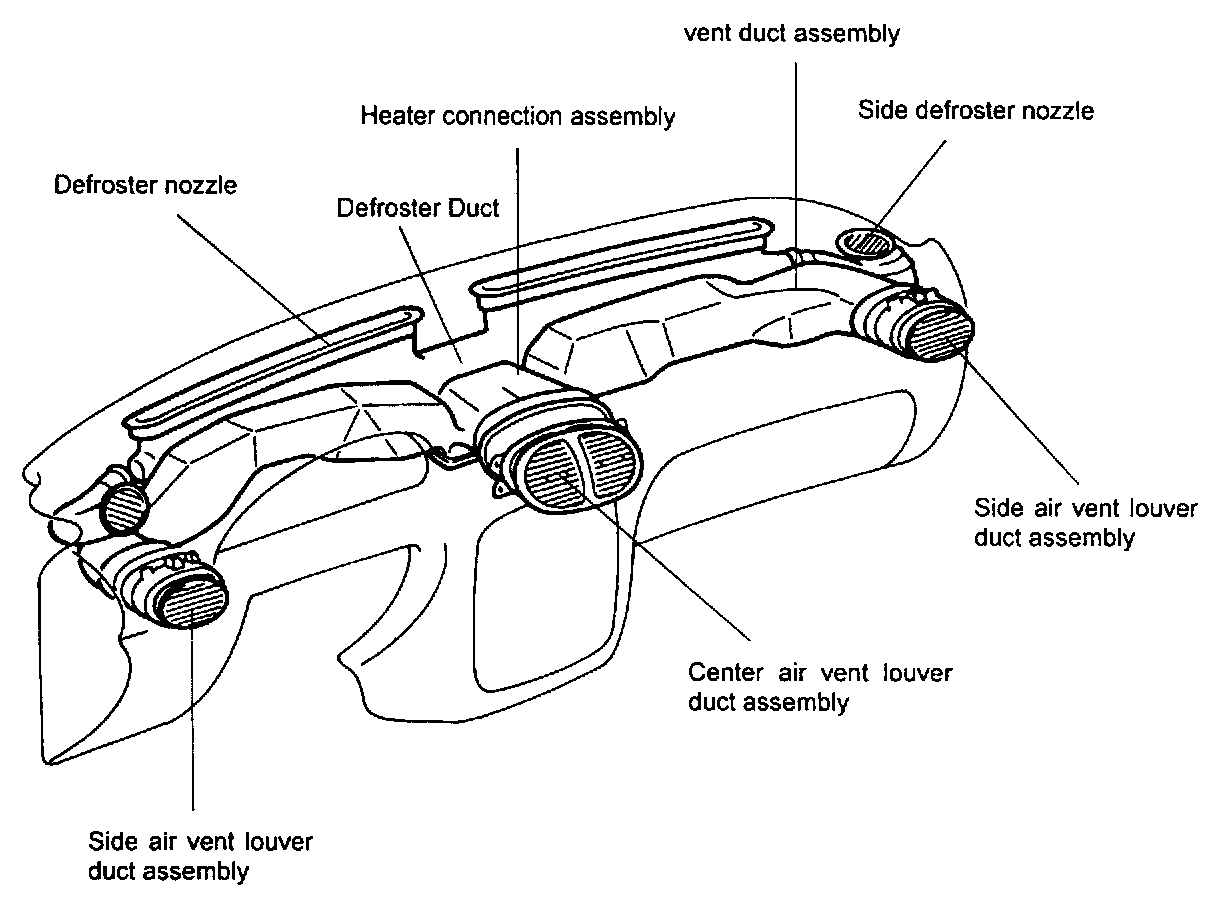 vent duct assembly

Heater connection assembly

Side defroster nozzle

Defroster nozzle

Defroster Duct

Side air vent louver duct assembly

Center air vent louver duct assembly

Side air vent louver duct assembly