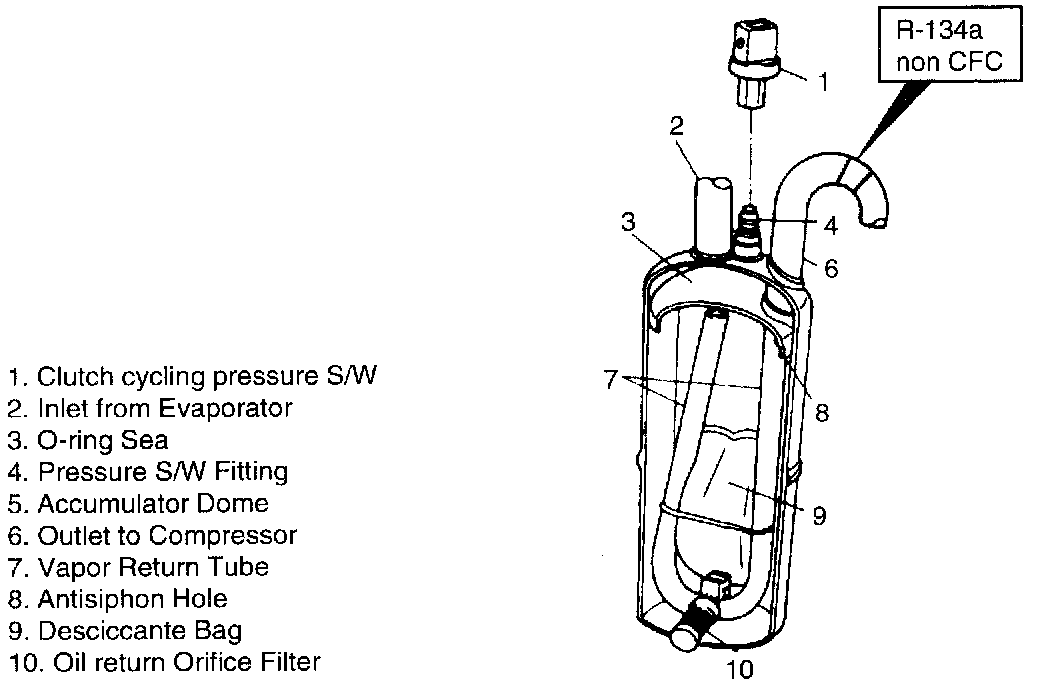 1. Clutch cycling pressure S/W
2. Inlet from Evaporator
3. O-ring Sea
4. Pressure S/W Fitting
5. Accumulator Dome
6. Outlet to Compressor
7. Vapor Return Tube
8. Antisiphon Hole
9. Desciccante Bag
10. Oil return Orifice Filter

R-134a non CFC

1
2
3
4
6
7
8
9
10