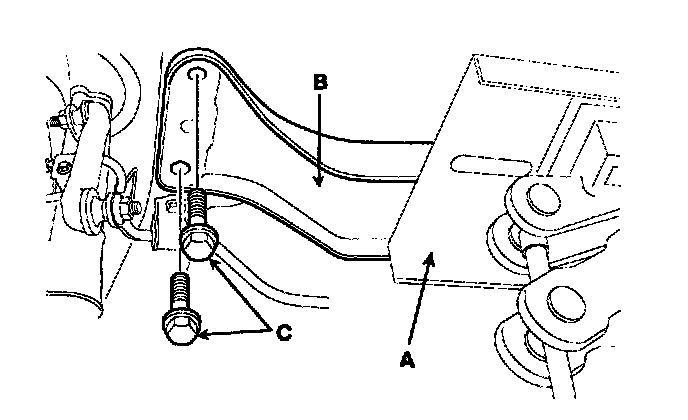 B

C

A