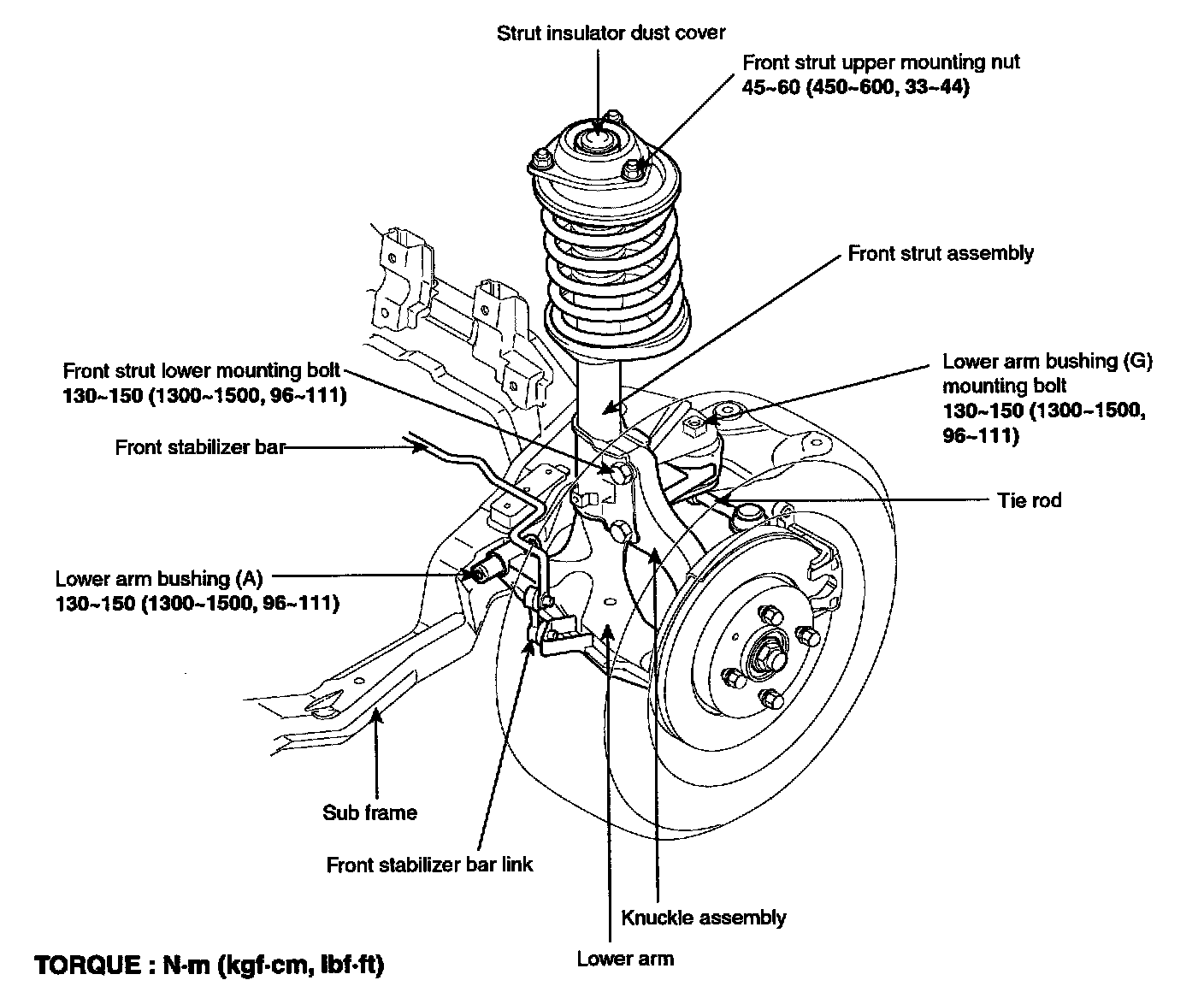 Strut insulator dust cover

Front strut upper mounting nut
45~60 (450~600, 33~44)

Front strut assembly

Front strut lower mounting bolt
130~150 (1300~1500, 96~111)

Lower arm bushing (G)
mounting bolt
130~150 (1300~1500,
96~111)

Front stabilizer bar

Tie rod

Lower arm bushing (A)
130~150 (1300~1500, 96~111)

Sub frame

Front stabilizer bar link

Knuckle assembly

Lower arm

TORQUE : N·m (kgf·cm, lbf·ft)