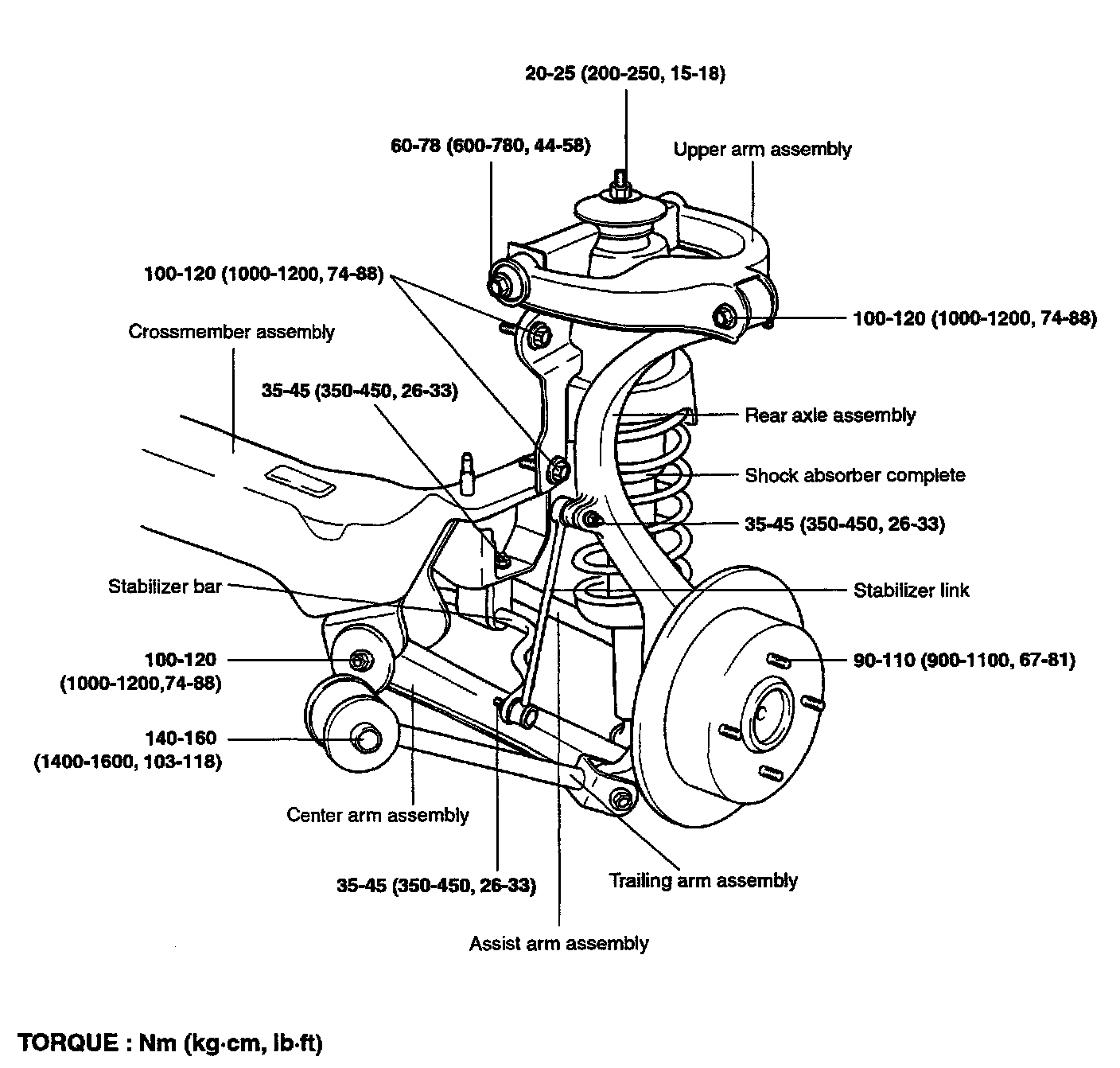 20-25 (200-250, 15-18)

60-78 (600-780, 44-58)

Upper arm assembly

100-120 (1000-1200, 74-88)

100-120 (1000-1200, 74-88)

Crossmember assembly

35-45 (350-450, 26-33)

Rear axle assembly

Shock absorber complete

35-45 (350-450, 26-33)

Stabilizer bar

Stabilizer link

100-120
(1000-1200,74-88)

90-110 (900-1100, 67-81)

140-160
(1400-1600, 103-118)

Center arm assembly

35-45 (350-450, 26-33)

Trailing arm assembly

Assist arm assembly

TORQUE : Nm (kg·cm, lb·ft)