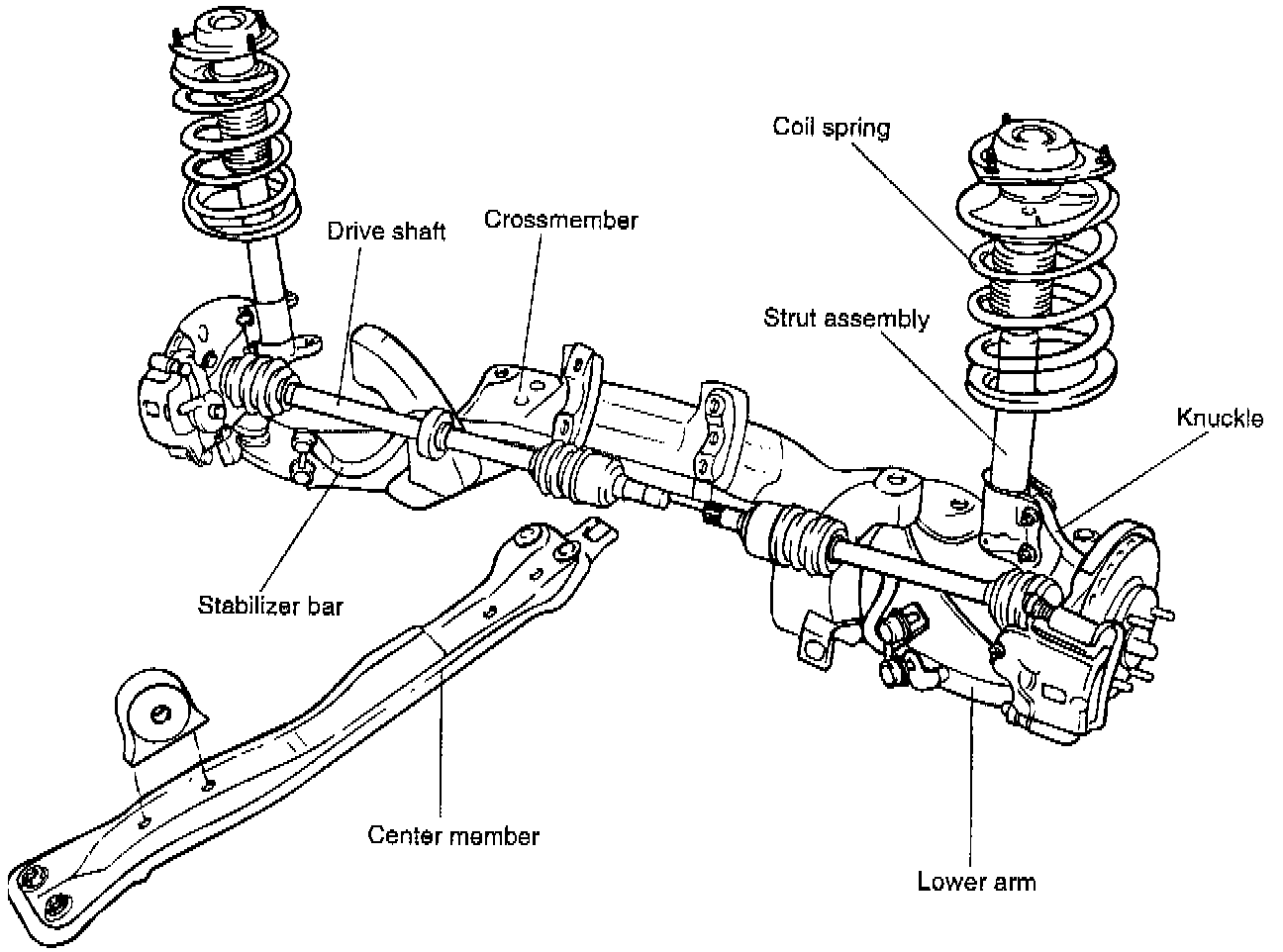 Coil spring

Drive shaft

Crossmember

Strut assembly

Knuckle

Stabilizer bar

Center member

Lower arm