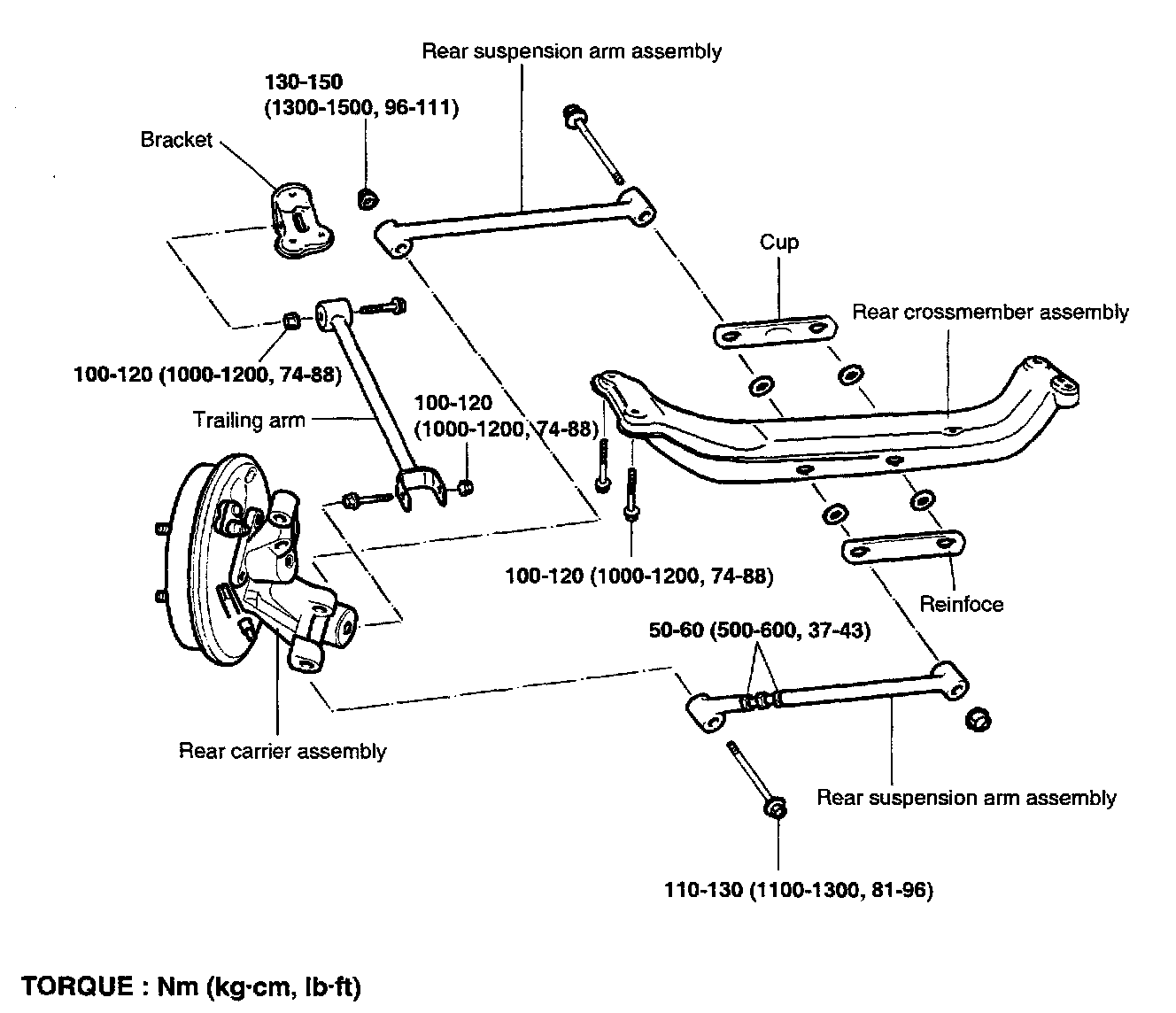 Rear suspension arm assembly

130-150
(1300-1500, 96-111)

Bracket

Cup

Rear crossmember assembly

100-120 (1000-1200, 74-88)

Trailing arm

100-120
(1000-1200, 74-88)

100-120 (1000-1200, 74-88)

Reinfoce

50-60 (500-600, 37-43)

Rear carrier assembly

Rear suspension arm assembly

110-130 (1100-1300, 81-96)

TORQUE : Nm (kg·cm, lb·ft)