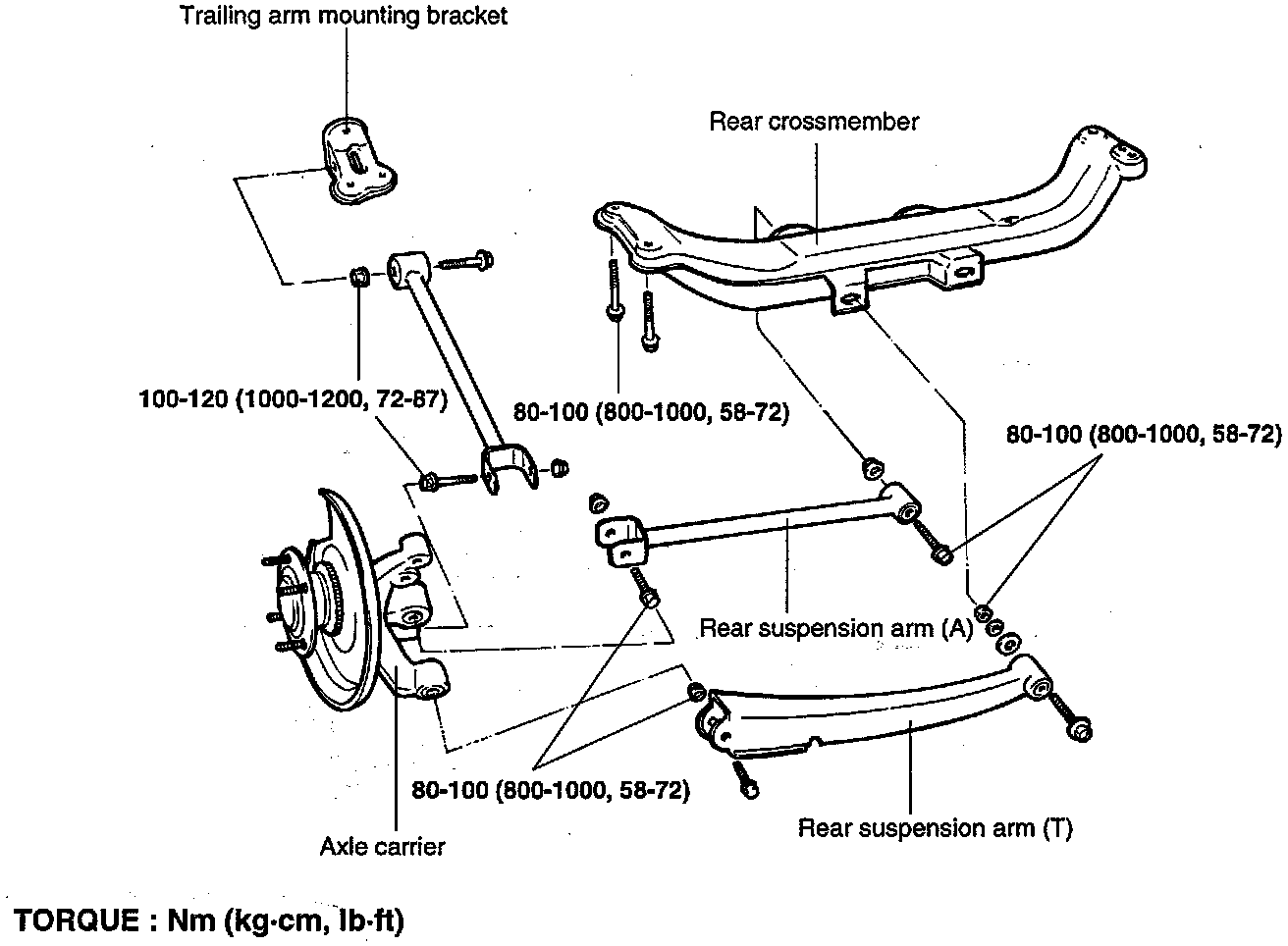 Trailing arm mounting bracket

Rear crossmember

100-120 (1000-1200, 72-87)

80-100 (800-1000, 58-72)

80-100 (800-1000, 58-72)

Rear suspension arm (A)

80-100 (800-1000, 58-72)

Axle carrier

Rear suspension arm (T)

TORQUE : Nm (kg·cm, lb·ft)