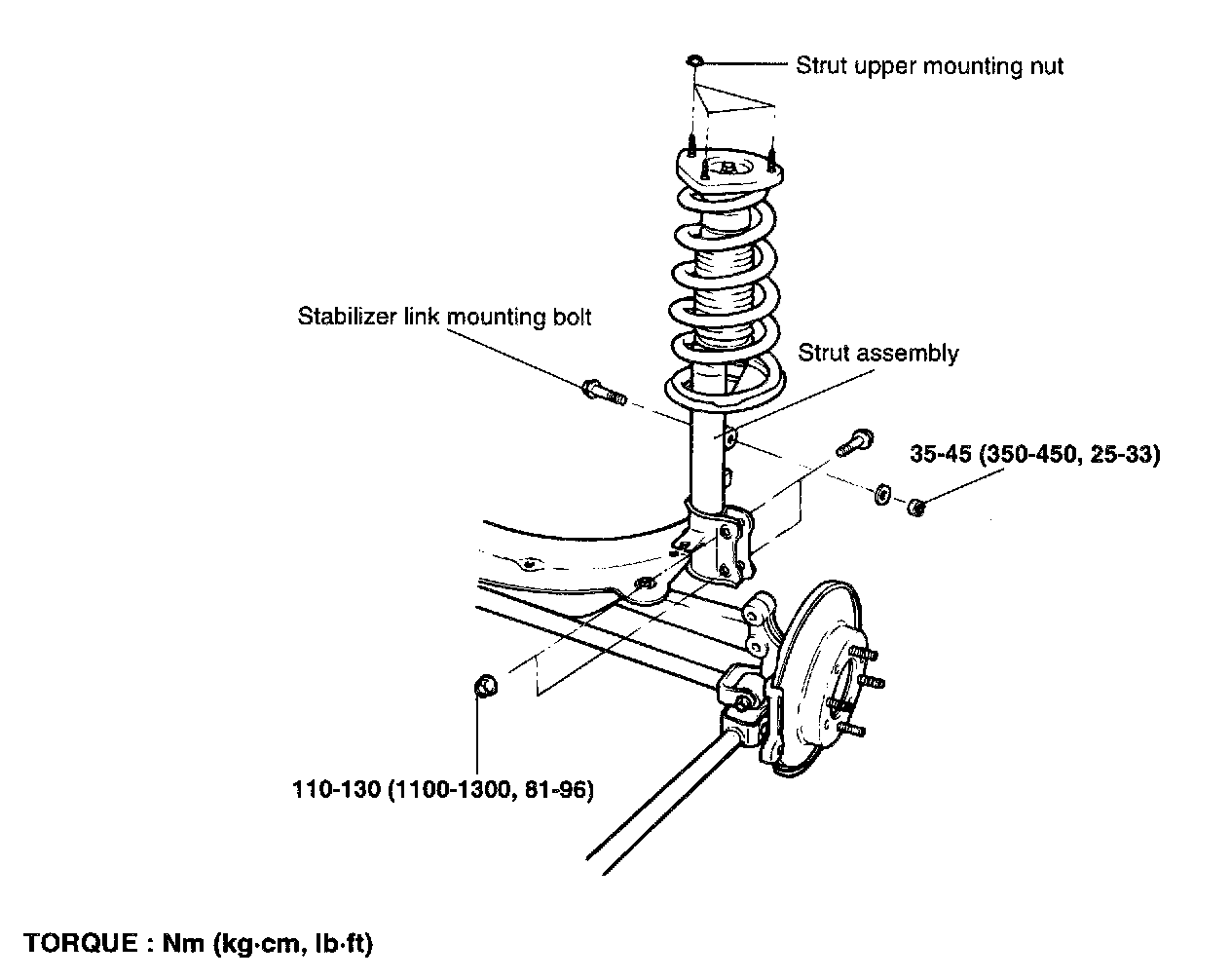 Strut upper mounting nut

Stabilizer link mounting bolt

Strut assembly

35-45 (350-450, 25-33)

110-130 (1100-1300, 81-96)

TORQUE : Nm (kg·cm, lb·ft)